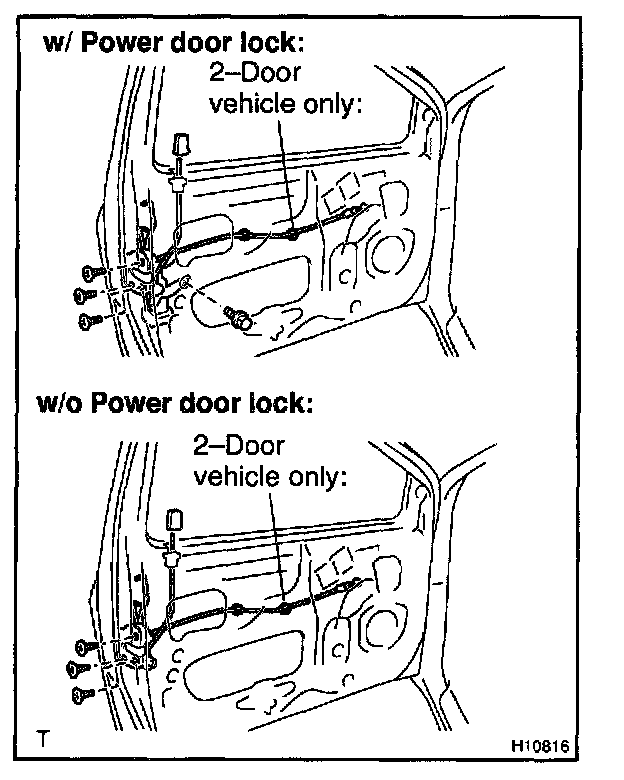 w/ Power door lock:

2–Door vehicle only:

w/o Power door lock:

2–Door vehicle only:

T

H10816