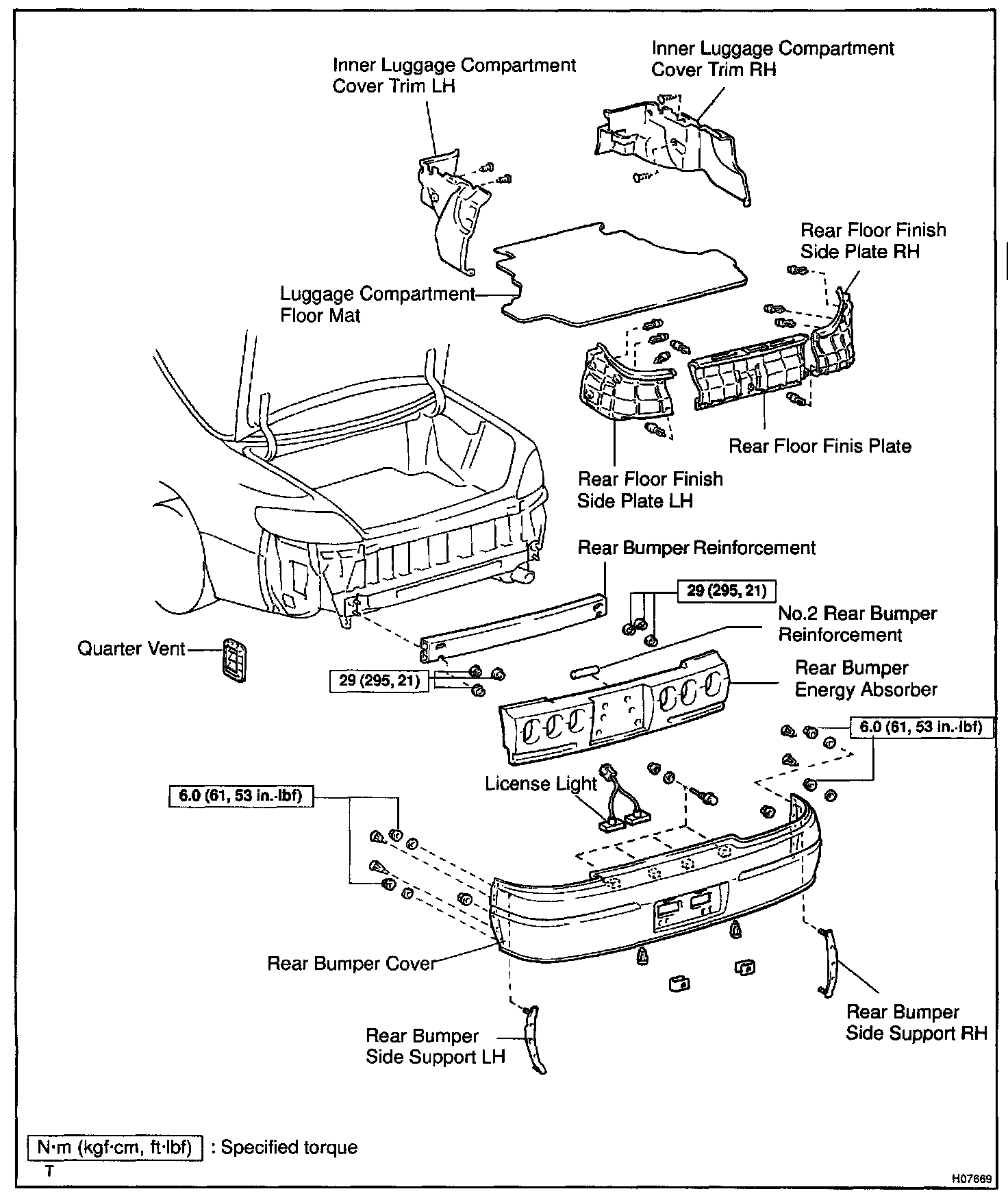 Inner Luggage Compartment Cover Trim LH

Inner Luggage Compartment Cover Trim RH

Rear Floor Finish Side Plate RH

Luggage Compartment Floor Mat

Rear Floor Finis Plate

Rear Floor Finish Side Plate LH

Rear Bumper Reinforcement

29 (295, 21)

No.2 Rear Bumper Reinforcement

Quarter Vent

29 (295, 21)

Rear Bumper Energy Absorber

6.0 (61, 53 in.·lbf)

License Light

6.0 (61, 53 in.·lbf)

Rear Bumper Cover

Rear Bumper Side Support RH

Rear Bumper Side Support LH

N·m (kgf·cm, ft·lbf) : Specified torque

T

H07669