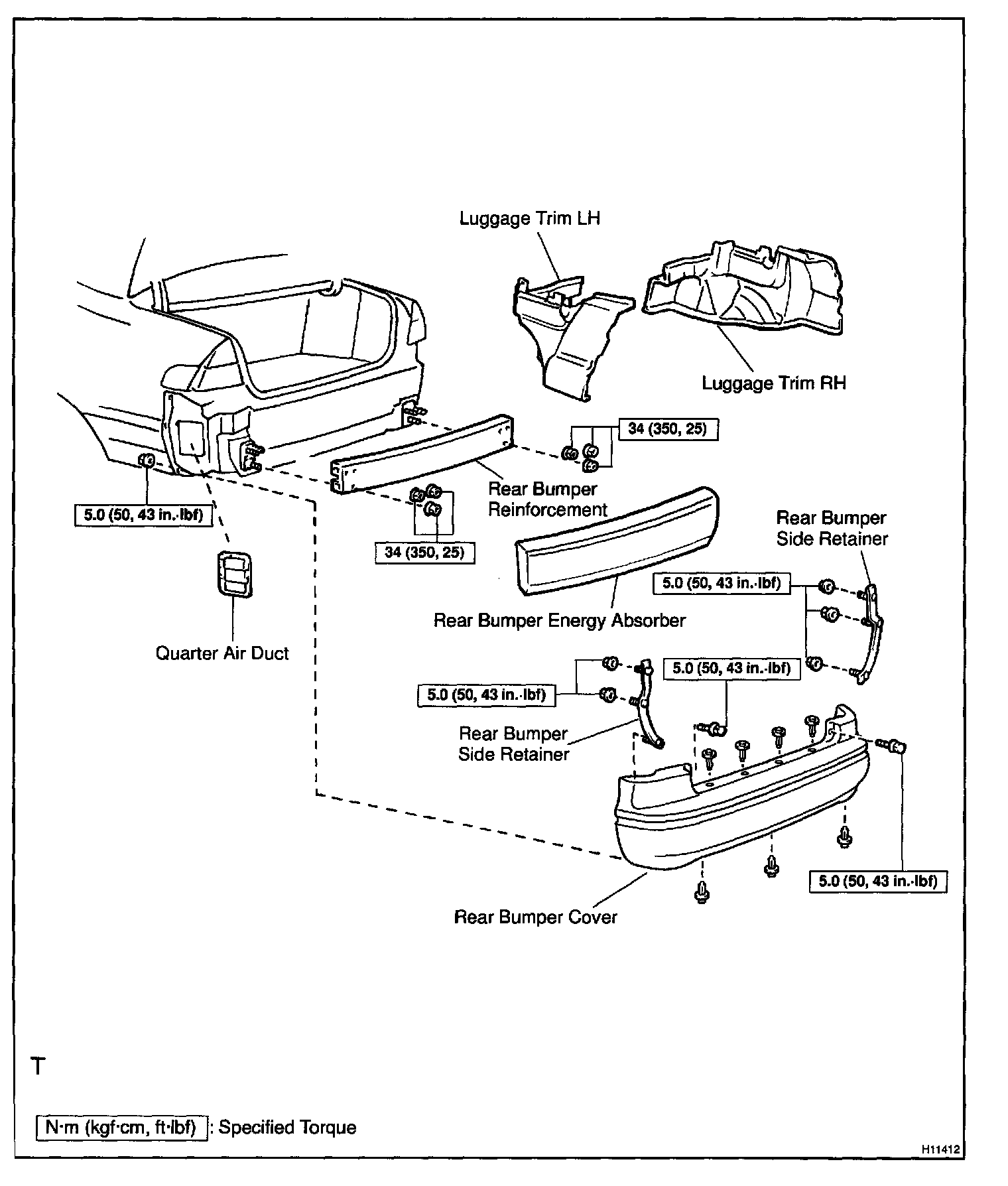 Luggage Trim LH

Luggage Trim RH

34 (350, 25)

Rear Bumper Reinforcement

5.0 (50, 43 in.·lbf)

34 (350, 25)

Rear Bumper Side Retainer

5.0 (50, 43 in.·lbf)

Rear Bumper Energy Absorber

Quarter Air Duct

5.0 (50, 43 in.·lbf)

5.0 (50, 43 in.·lbf)

Rear Bumper Side Retainer

5.0 (50, 43 in.·lbf)

Rear Bumper Cover

T

N·m (kgf·cm, ft·lbf) : Specified Torque

H11412