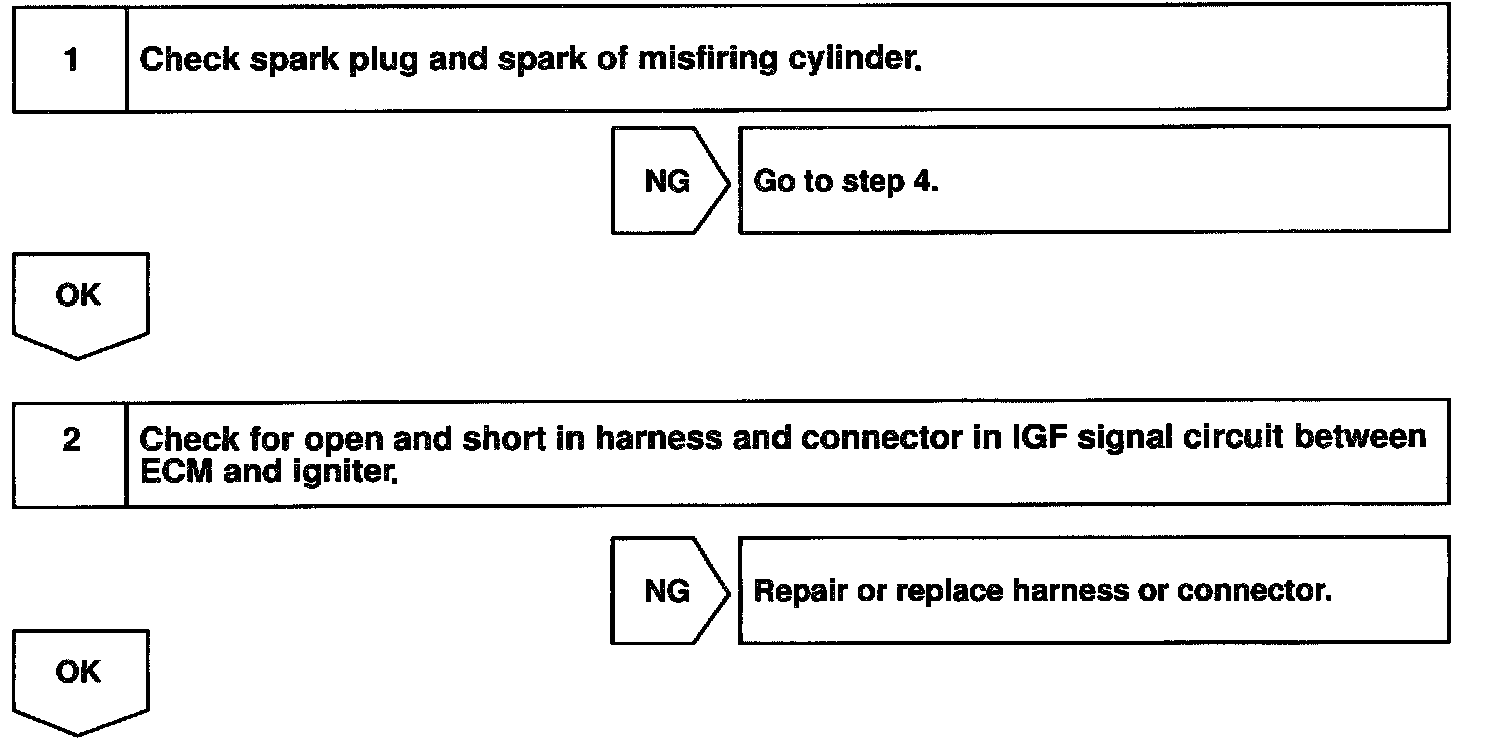 1 Check spark plug and spark of misfiring cylinder.

NG Go to step 4.

OK

2 Check for open and short in harness and connector in IGF signal circuit between ECM and igniter.

NG Repair or replace harness or connector.

OK