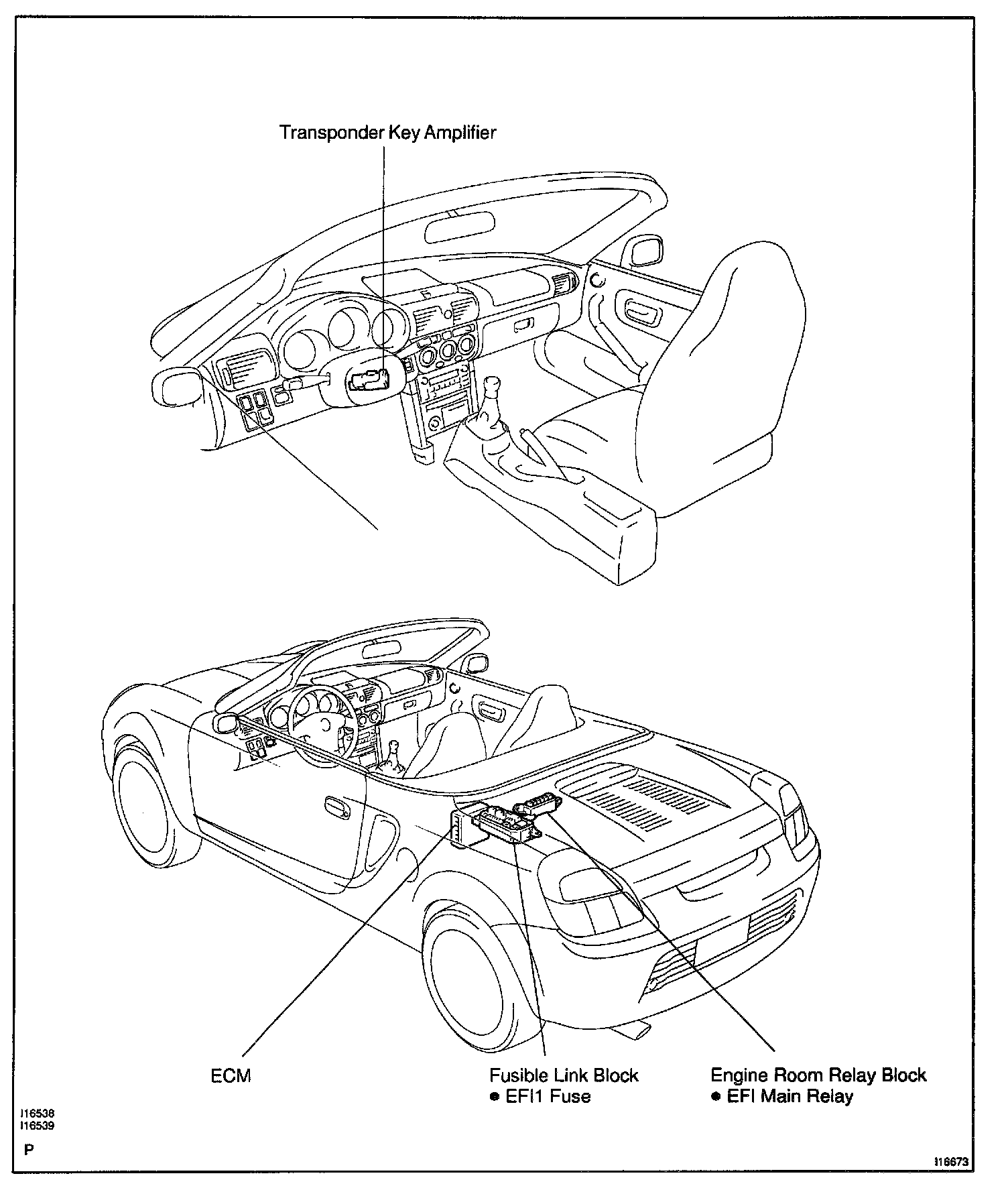 Transponder Key Amplifier

ECM

Fusible Link Block
● EFI1 Fuse

Engine Room Relay Block
● EFI Main Relay

I16538
I16539

P

I16673