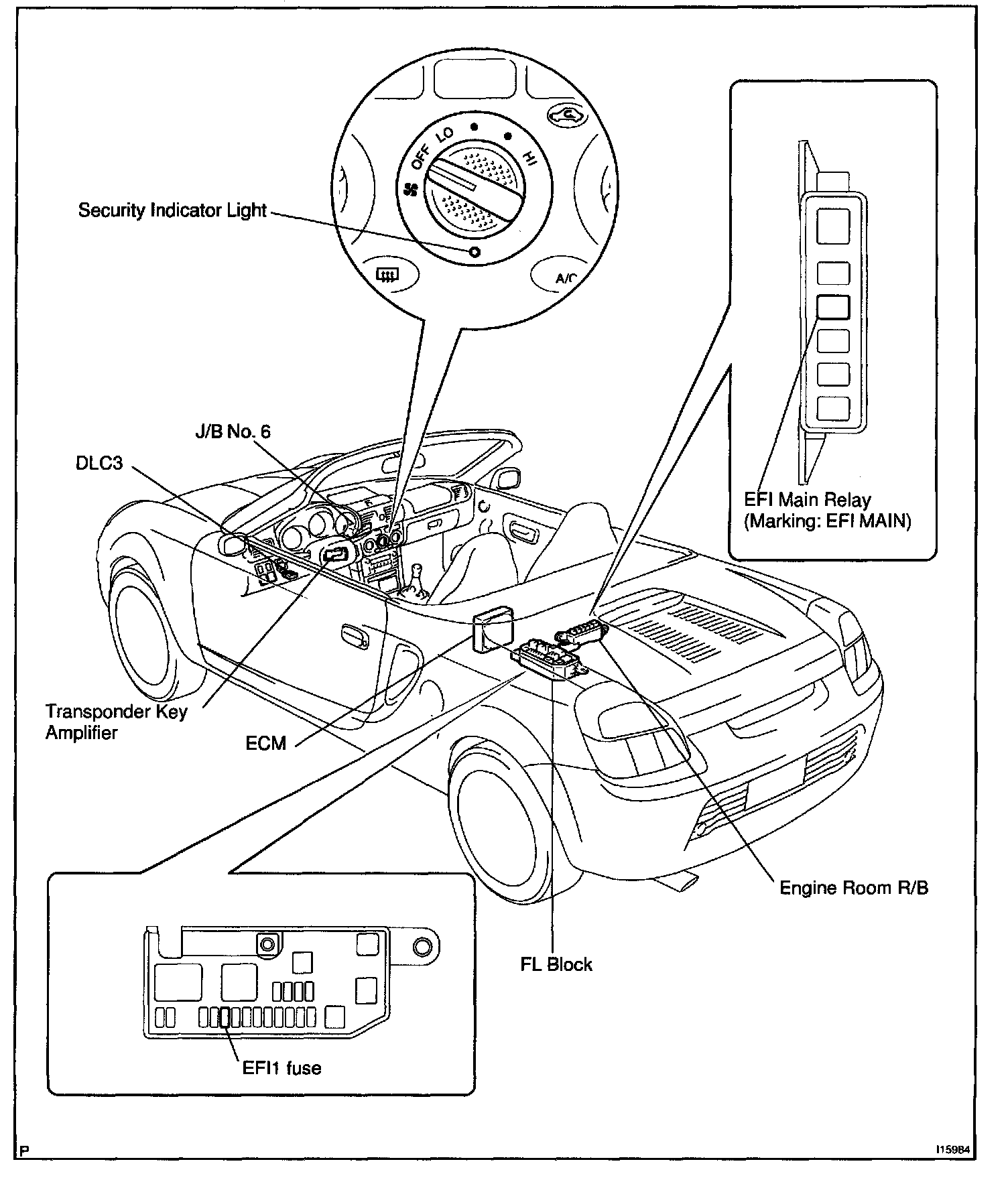 OFF
LO
HI
A/C
Security Indicator Light
EFI Main Relay
(Marking: EFI MAIN)
J/B No. 6
DLC3
Transponder Key
Amplifier
ECM
Engine Room R/B
FL Block
EFI1 fuse
P
I15984