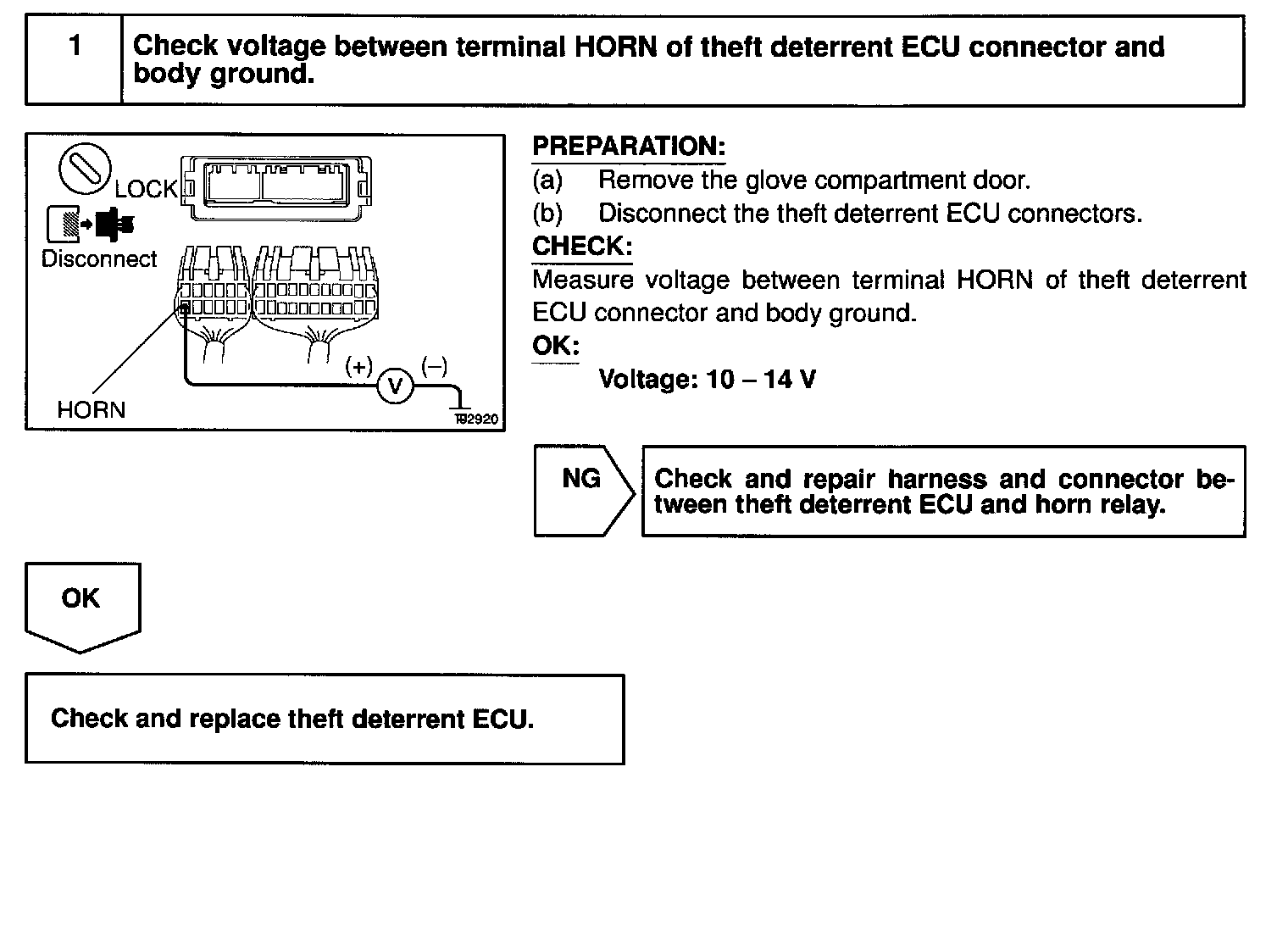 1 Check voltage between terminal HORN of theft deterrent ECU connector and body ground.

LOCK

Disconnect

HORN

(+)

V

(–)

I92920

PREPARATION:

(a) Remove the glove compartment door.

(b) Disconnect the theft deterrent ECU connectors.

CHECK:

Measure voltage between terminal HORN of theft deterrent ECU connector and body ground.

OK:

Voltage: 10 – 14 V

NG

Check and repair harness and connector between theft deterrent ECU and horn relay.

OK

Check and replace theft deterrent ECU.