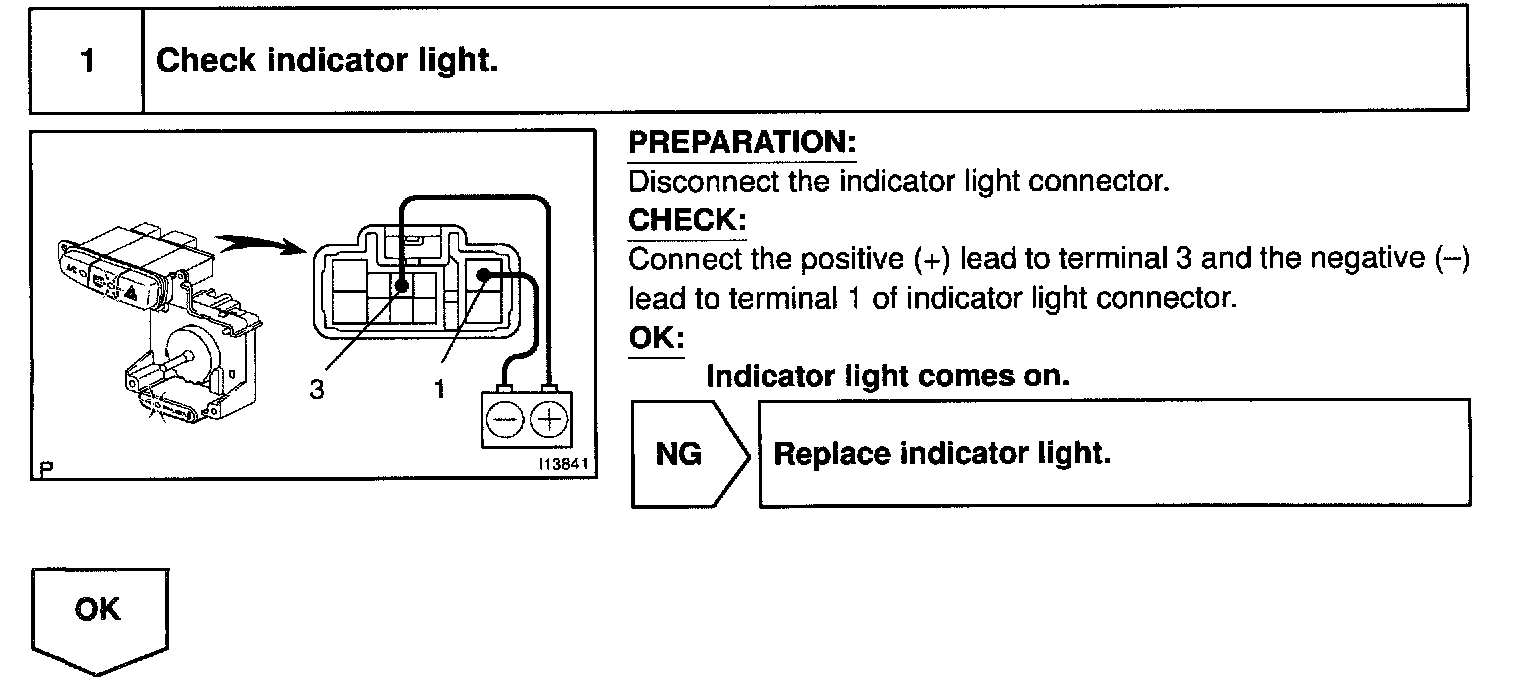 1 Check indicator light.

3 1

P I13841

PREPARATION:
Disconnect the indicator light connector.
CHECK:
Connect the positive (+) lead to terminal 3 and the negative (–) lead to terminal 1 of indicator light connector.
OK:
Indicator light comes on.

NG Replace indicator light.

OK