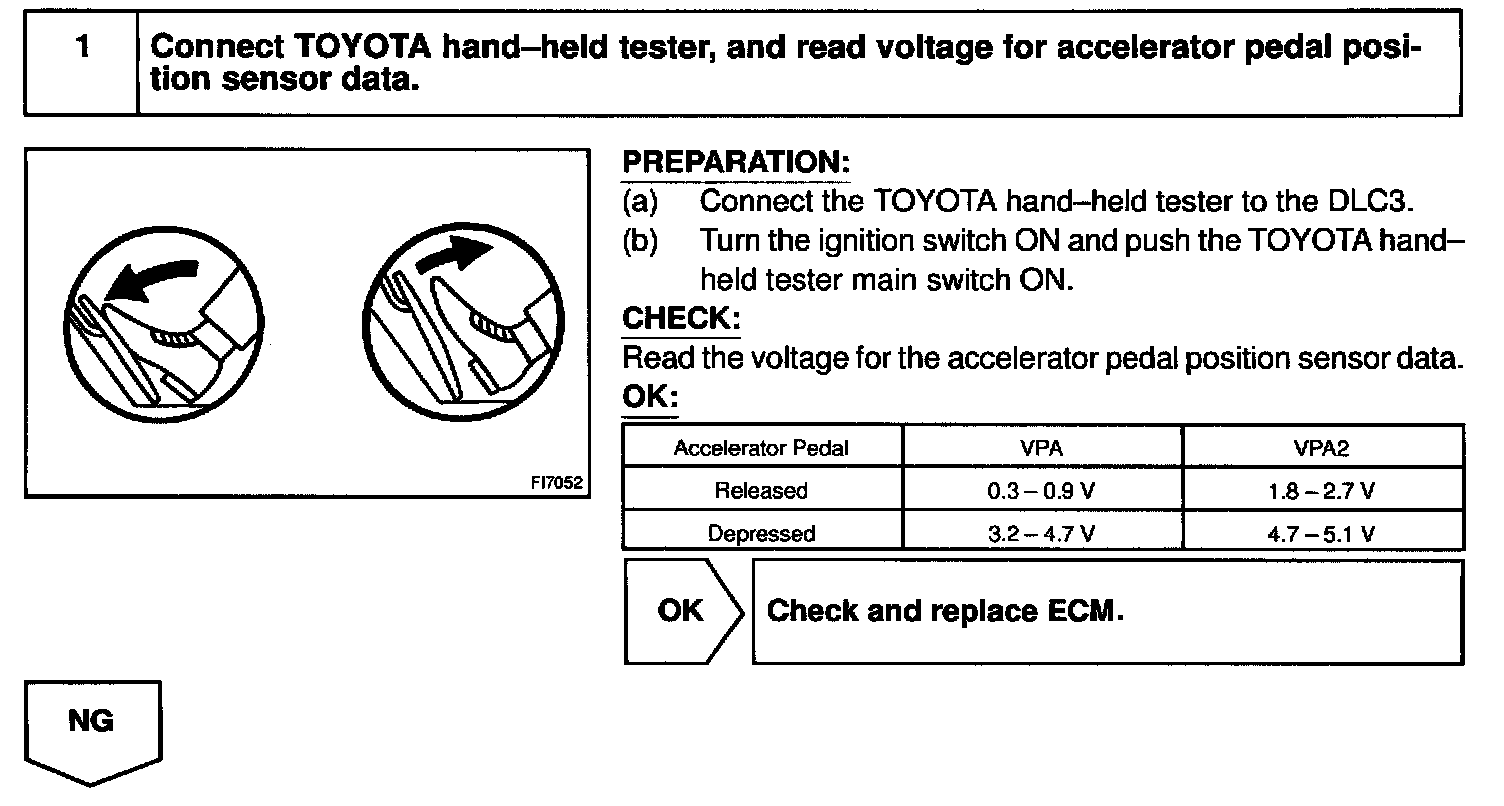 1 Connect TOYOTA hand–held tester, and read voltage for accelerator pedal position sensor data.

FI7052

PREPARATION:
(a) Connect the TOYOTA hand–held tester to the DLC3.
(b) Turn the ignition switch ON and push the TOYOTA hand–held tester main switch ON.

CHECK:
Read the voltage for the accelerator pedal position sensor data.

OK:

| Accelerator Pedal | VPA | VPA2 |
|---|---|---|
| Released | 0.3 – 0.9 V | 1.8 – 2.7 V |
| Depressed | 3.2 – 4.7 V | 4.7 – 5.1 V |

OK Check and replace ECM.

NG