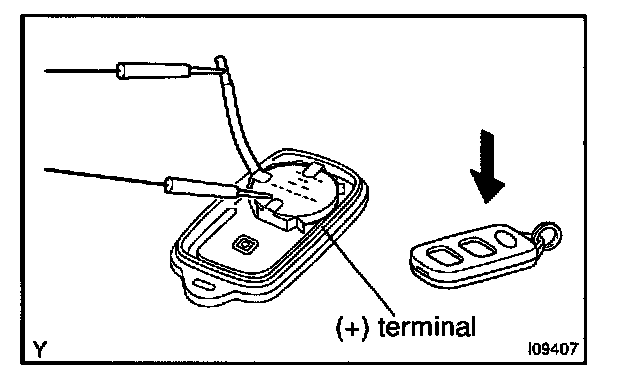 (+) terminal

Y

I09407