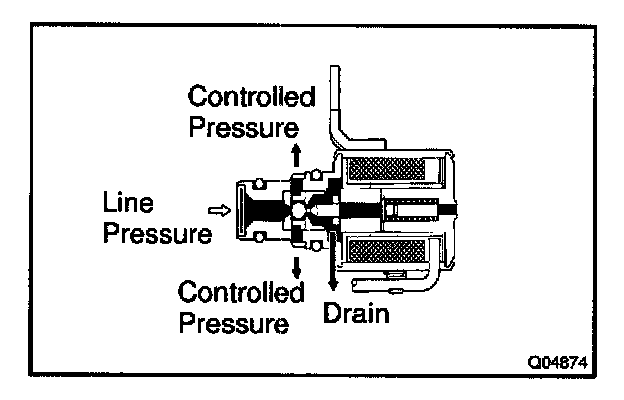 Controlled Pressure

Line Pressure

Controlled Pressure

Drain

Q04874