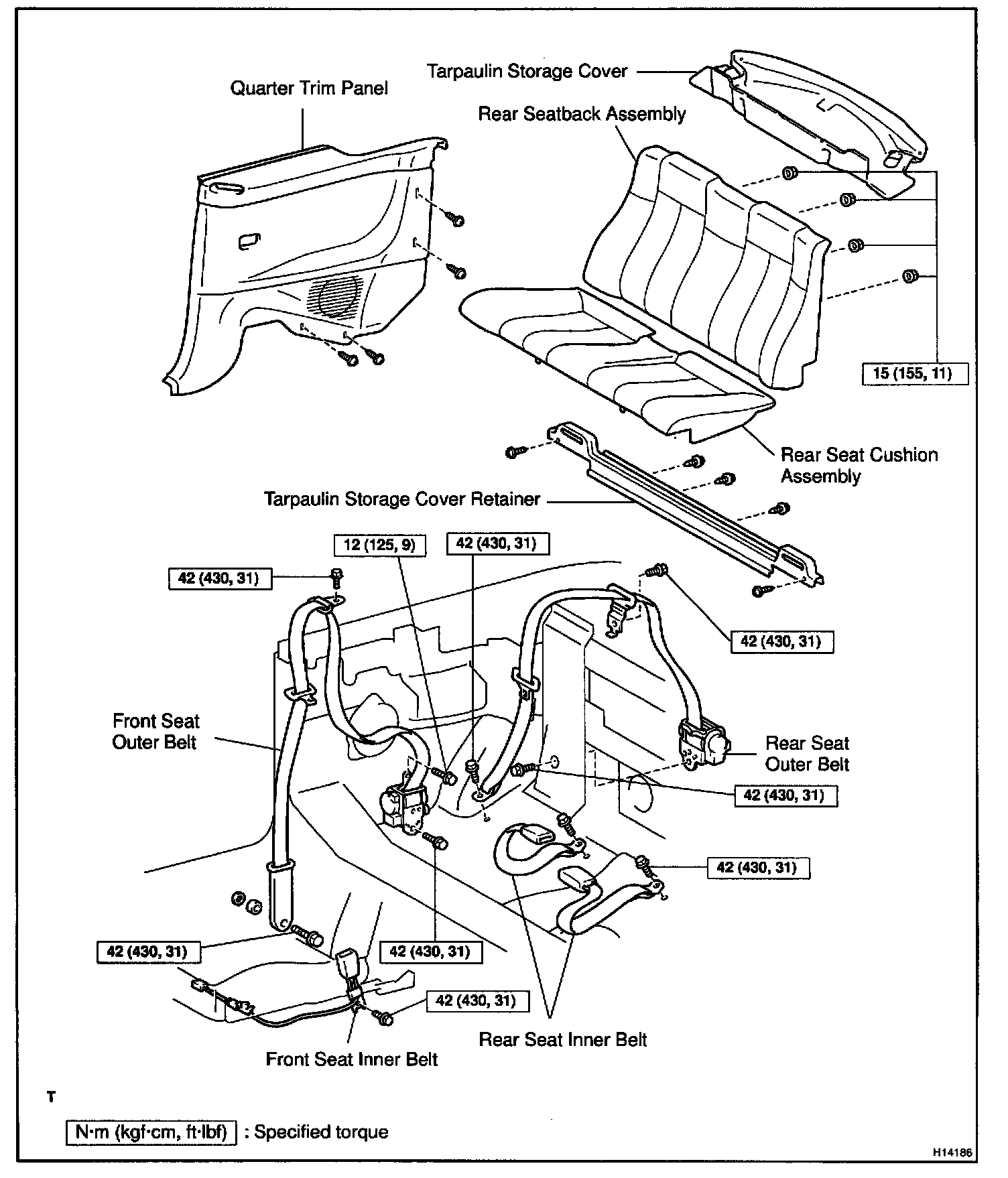 Tarpaulin Storage Cover

Quarter Trim Panel

Rear Seatback Assembly

15 (155, 11)

Rear Seat Cushion Assembly

Tarpaulin Storage Cover Retainer

12 (125, 9)

42 (430, 31)

42 (430, 31)

42 (430, 31)

Front Seat Outer Belt

Rear Seat Outer Belt

42 (430, 31)

42 (430, 31)

42 (430, 31)

42 (430, 31)

42 (430, 31)

Rear Seat Inner Belt

Front Seat Inner Belt

T

N·m (kgf·cm, ft·lbf) : Specified torque

H14186