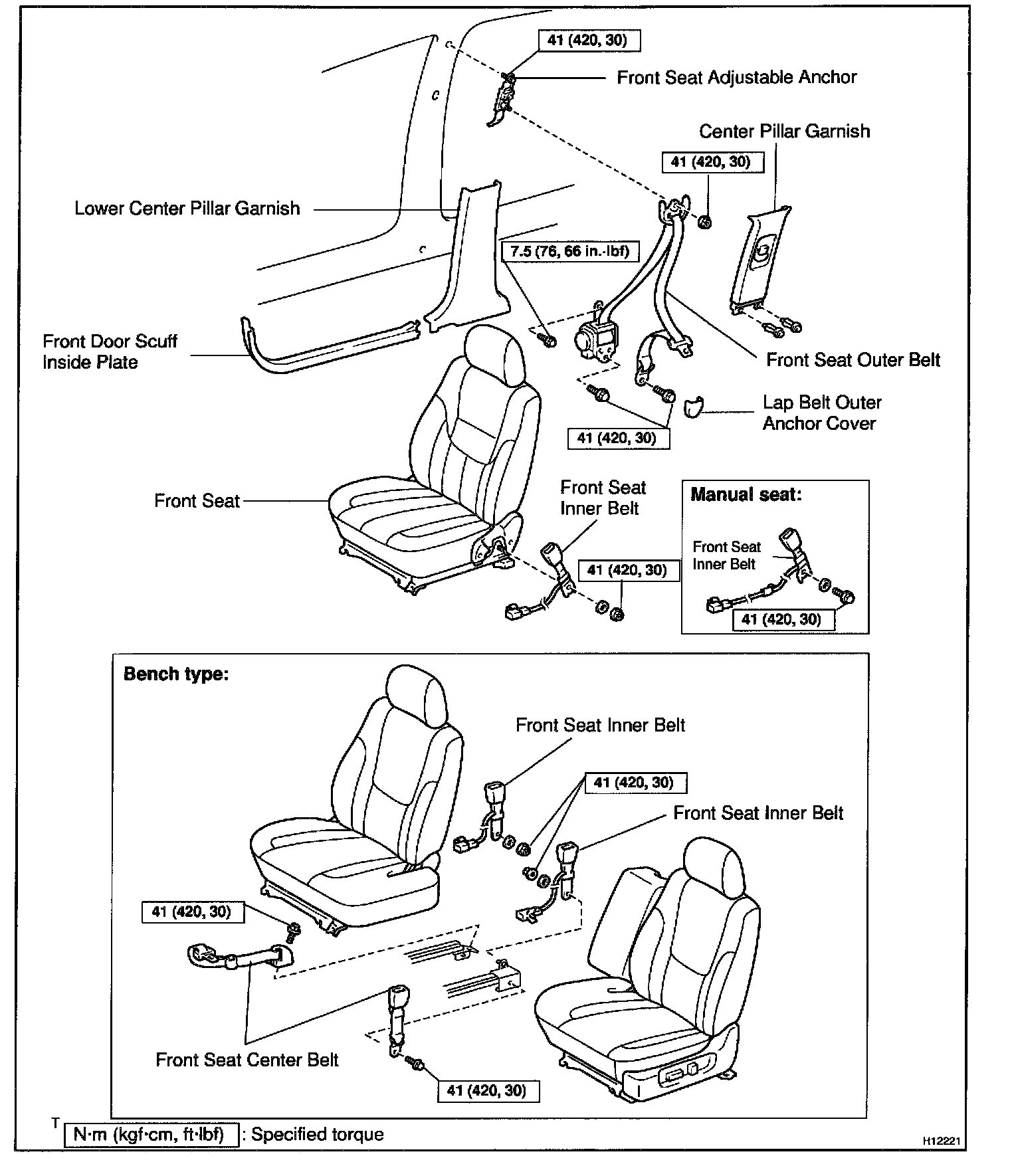 41 (420, 30)

Front Seat Adjustable Anchor

Center Pillar Garnish

41 (420, 30)

Lower Center Pillar Garnish

7.5 (76, 66 in.·lbf)

Front Door Scuff Inside Plate

Front Seat Outer Belt

Lap Belt Outer Anchor Cover

41 (420, 30)

Front Seat

Front Seat Inner Belt

41 (420, 30)

Manual seat:

Front Seat Inner Belt

41 (420, 30)

Bench type:

Front Seat Inner Belt

41 (420, 30)

Front Seat Inner Belt

41 (420, 30)

Front Seat Center Belt

41 (420, 30)

T

N·m (kgf·cm, ft·lbf) : Specified torque

H12221