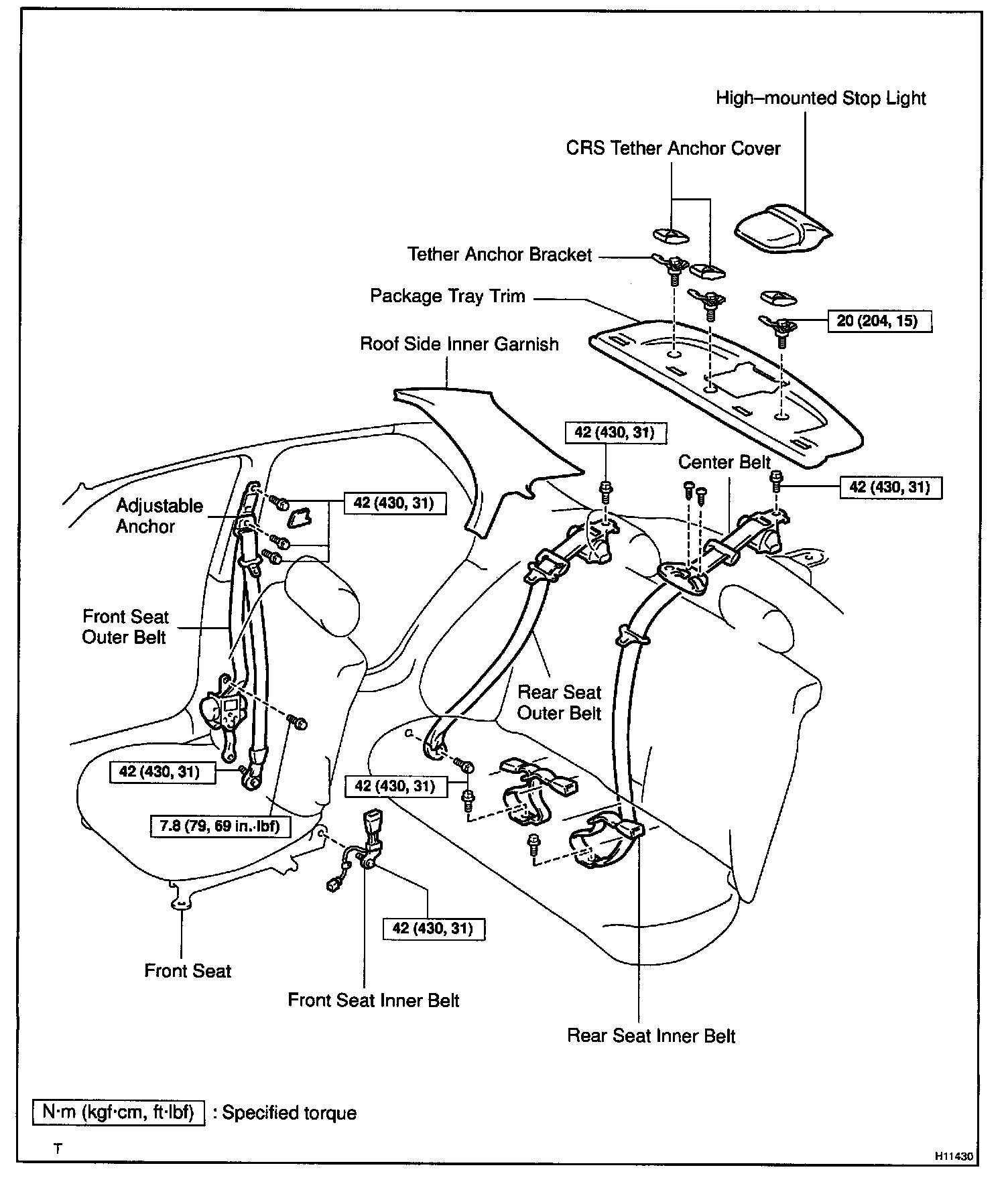 High–mounted Stop Light

CRS Tether Anchor Cover

Tether Anchor Bracket

Package Tray Trim

20 (204, 15)

Roof Side Inner Garnish

42 (430, 31)

Center Belt

42 (430, 31)

Adjustable Anchor

42 (430, 31)

Front Seat Outer Belt

Rear Seat Outer Belt

42 (430, 31)

42 (430, 31)

7.8 (79, 69 in.·lbf)

42 (430, 31)

Front Seat

Front Seat Inner Belt

Rear Seat Inner Belt

N·m (kgf·cm, ft·lbf) : Specified torque

T

H11430