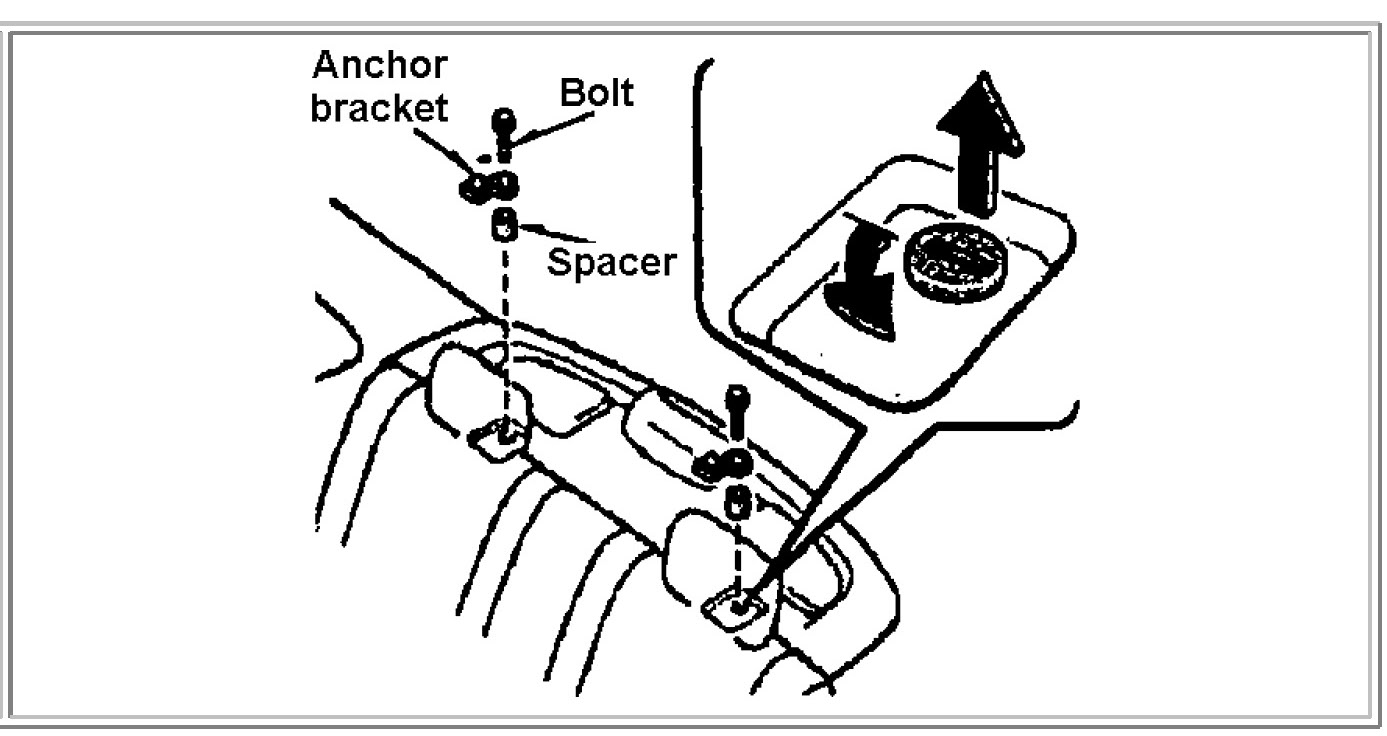 Anchor bracket
Bolt
Spacer