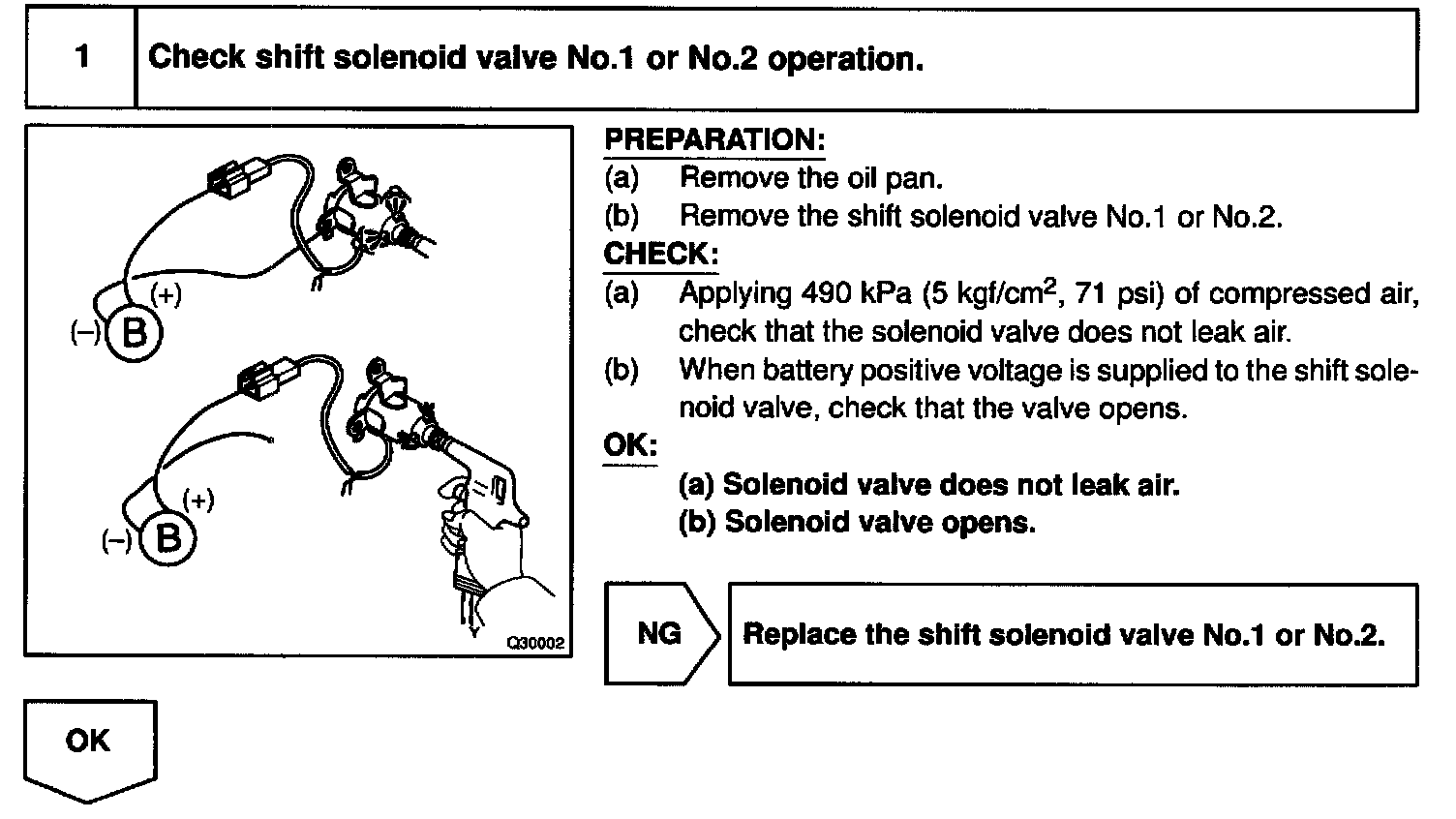 1 Check shift solenoid valve No.1 or No.2 operation.

(+)
(–) B
(+)
(–) B
Q30002

PREPARATION:
(a) Remove the oil pan.
(b) Remove the shift solenoid valve No.1 or No.2.
CHECK:
(a) Applying 490 kPa (5 kgf/cm$^2$, 71 psi) of compressed air, check that the solenoid valve does not leak air.
(b) When battery positive voltage is supplied to the shift solenoid valve, check that the valve opens.
OK:
(a) Solenoid valve does not leak air.
(b) Solenoid valve opens.

NG

Replace the shift solenoid valve No.1 or No.2.

OK