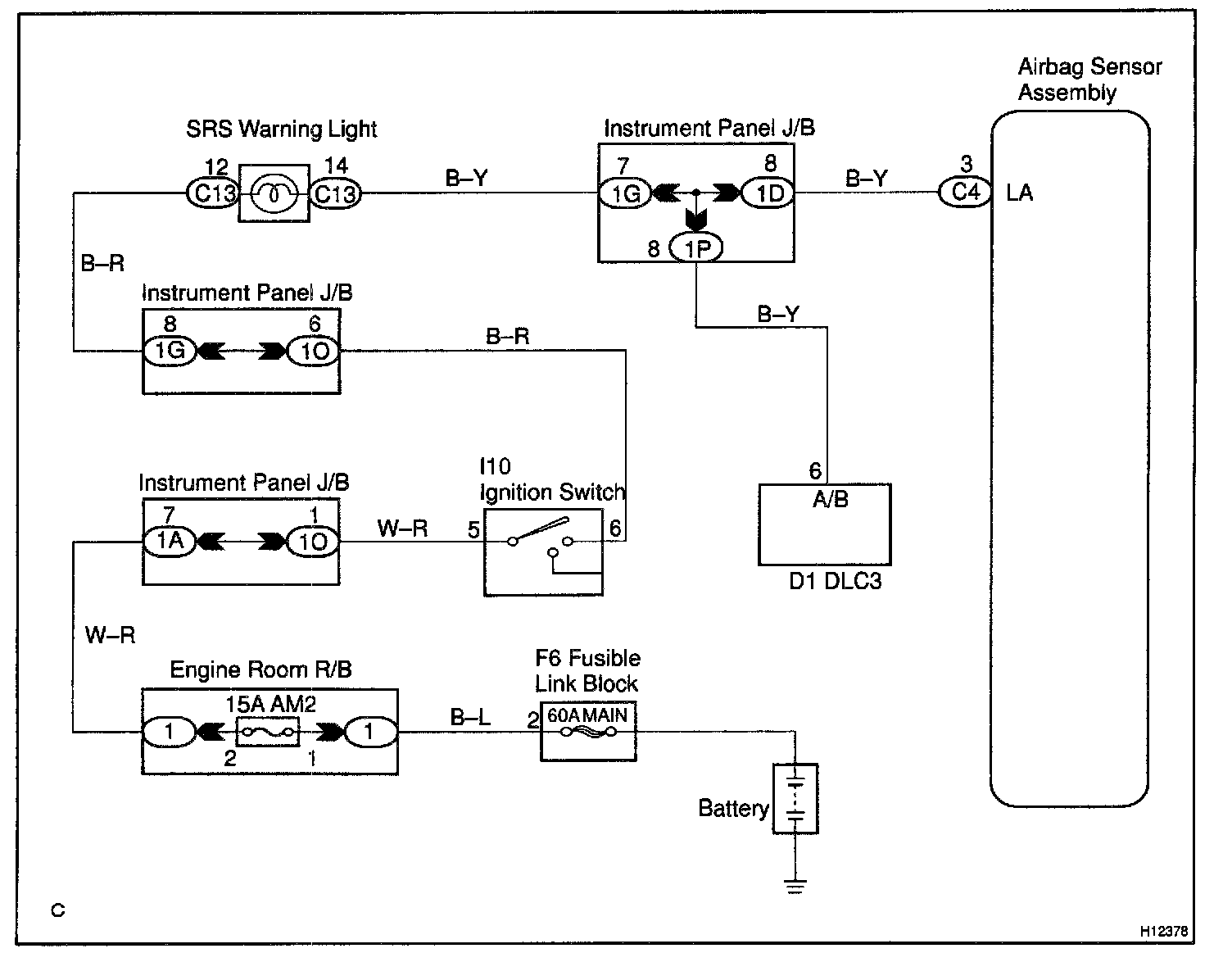 Airbag Sensor Assembly

SRS Warning Light

12 C13 14 C13

B–Y

Instrument Panel J/B

7 1G 8 1D

8 1P

B–Y

3 C4 LA

B–R

Instrument Panel J/B

8 1G 6 1O

B–R

B–Y

Instrument Panel J/B

7 1A 1 1O

W–R

I10 Ignition Switch

5 6

6 A/B

D1 DLC3

W–R

Engine Room R/B

15A AM2

1 2 1 1

B–L

F6 Fusible Link Block

2 60A MAIN

Battery

C

H12378