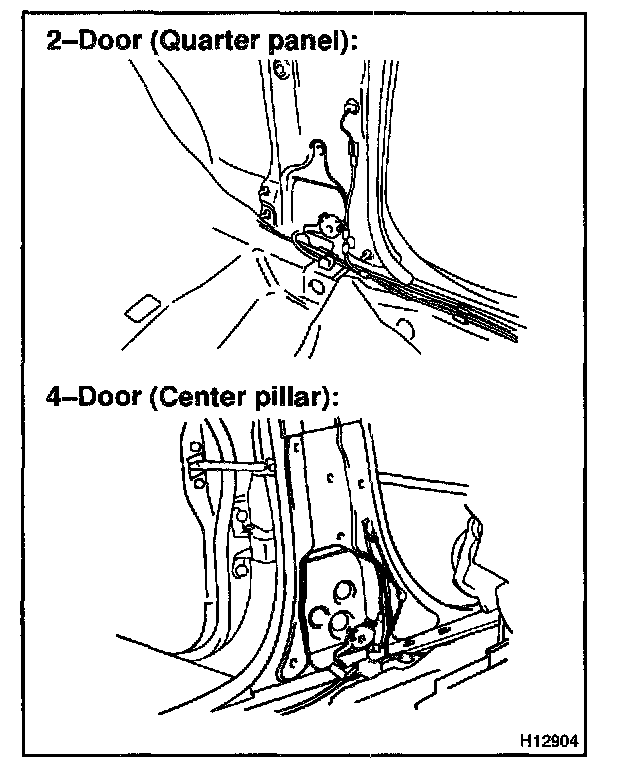 2–Door (Quarter panel):

4–Door (Center pillar):

H12904