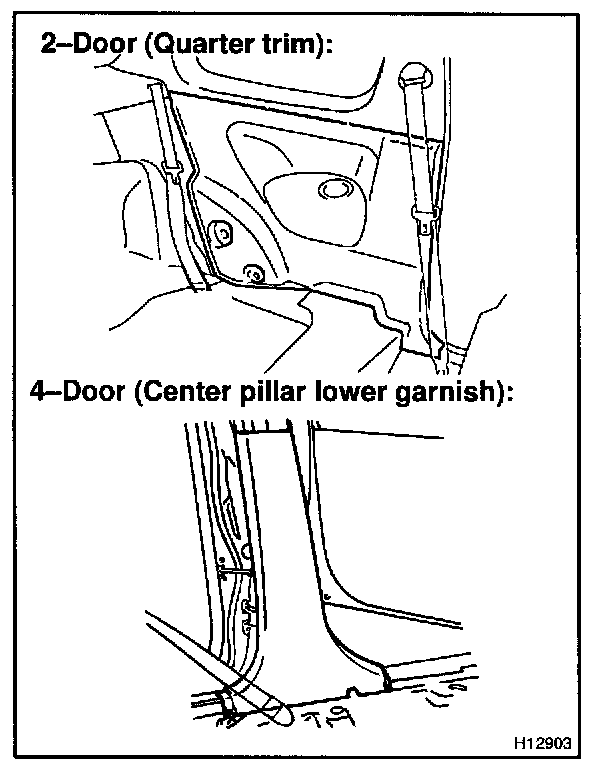 2–Door (Quarter trim):

4–Door (Center pillar lower garnish):

H12903