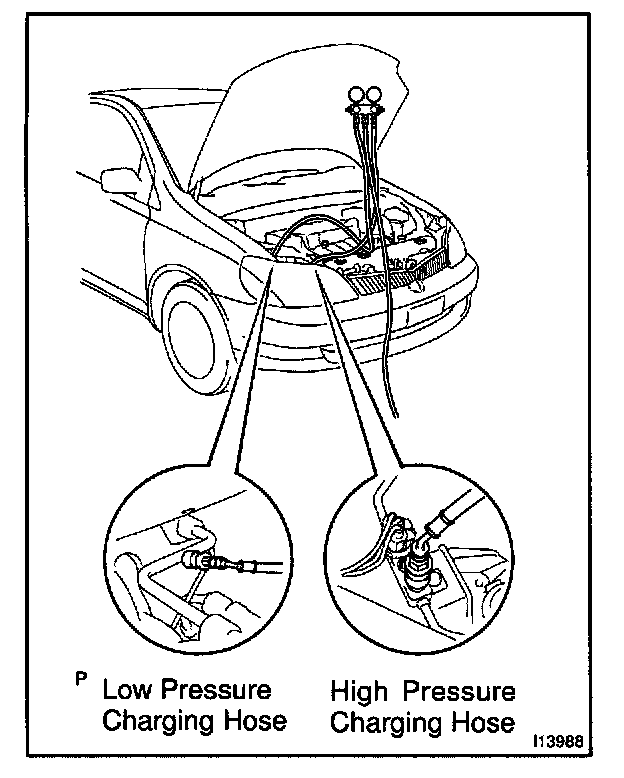 P Low Pressure Charging Hose

High Pressure Charging Hose

I13988