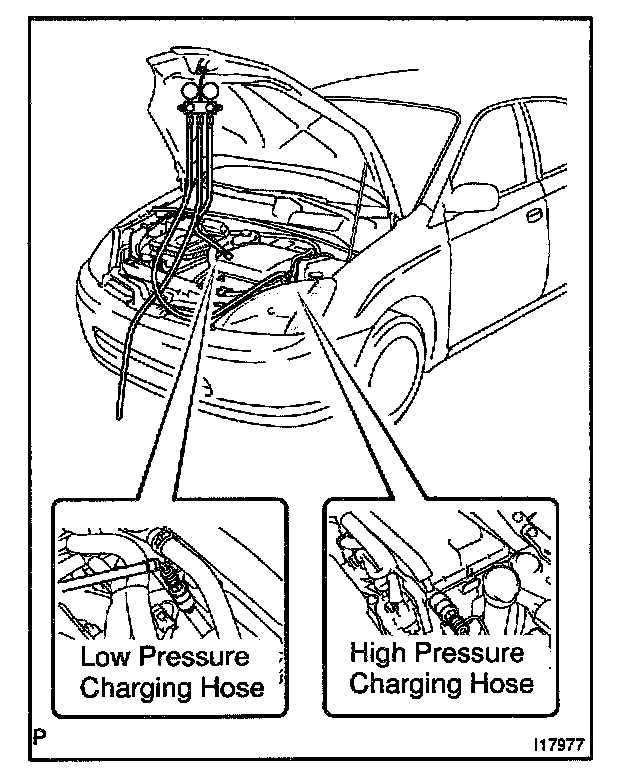 Low Pressure Charging Hose

High Pressure Charging Hose

P

I17977