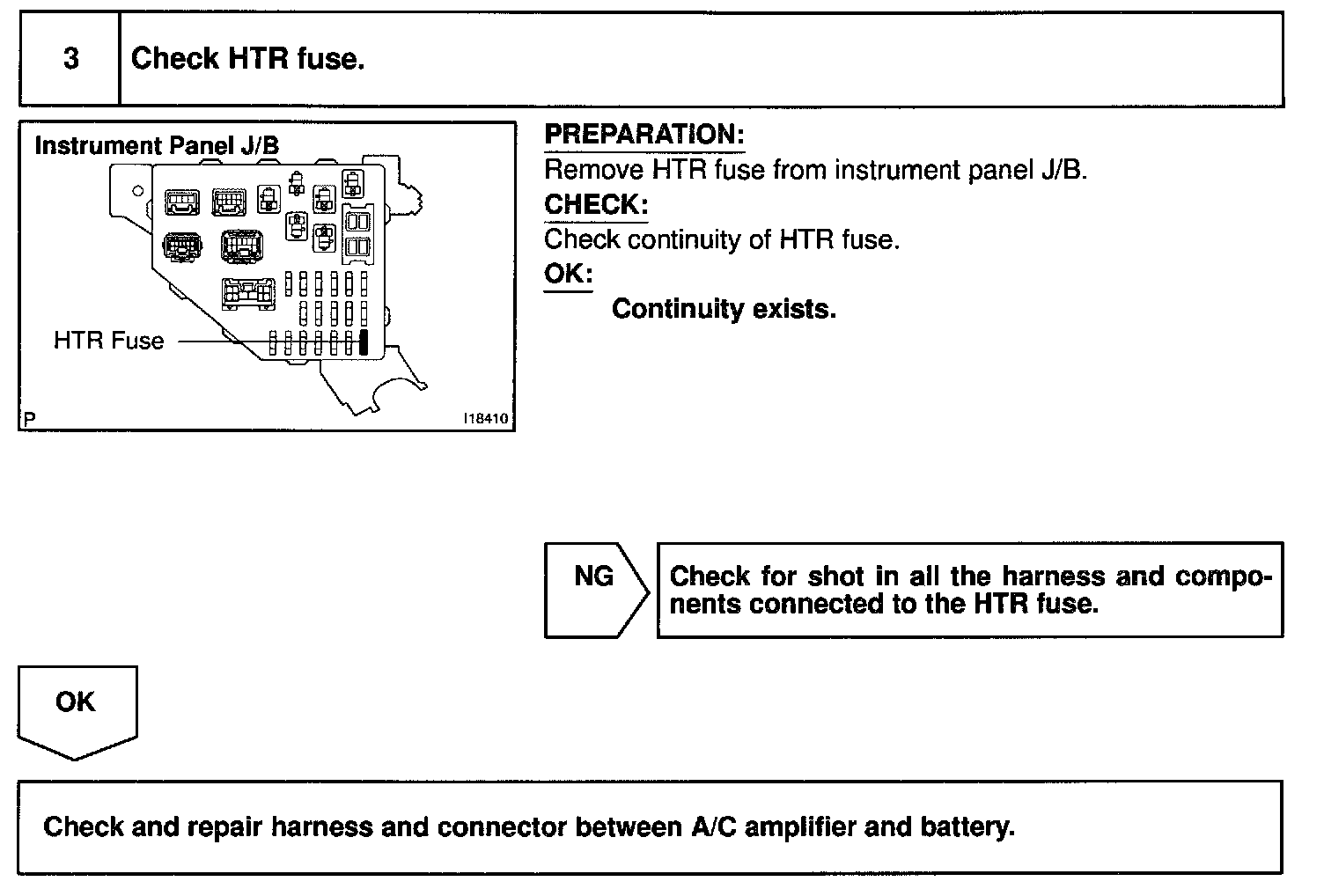 3 Check HTR fuse.

Instrument Panel J/B

HTR Fuse

P

I18410

PREPARATION:
Remove HTR fuse from instrument panel J/B.

CHECK:
Check continuity of HTR fuse.

OK:
Continuity exists.

NG

Check for shot in all the harness and components connected to the HTR fuse.

OK

Check and repair harness and connector between A/C amplifier and battery.