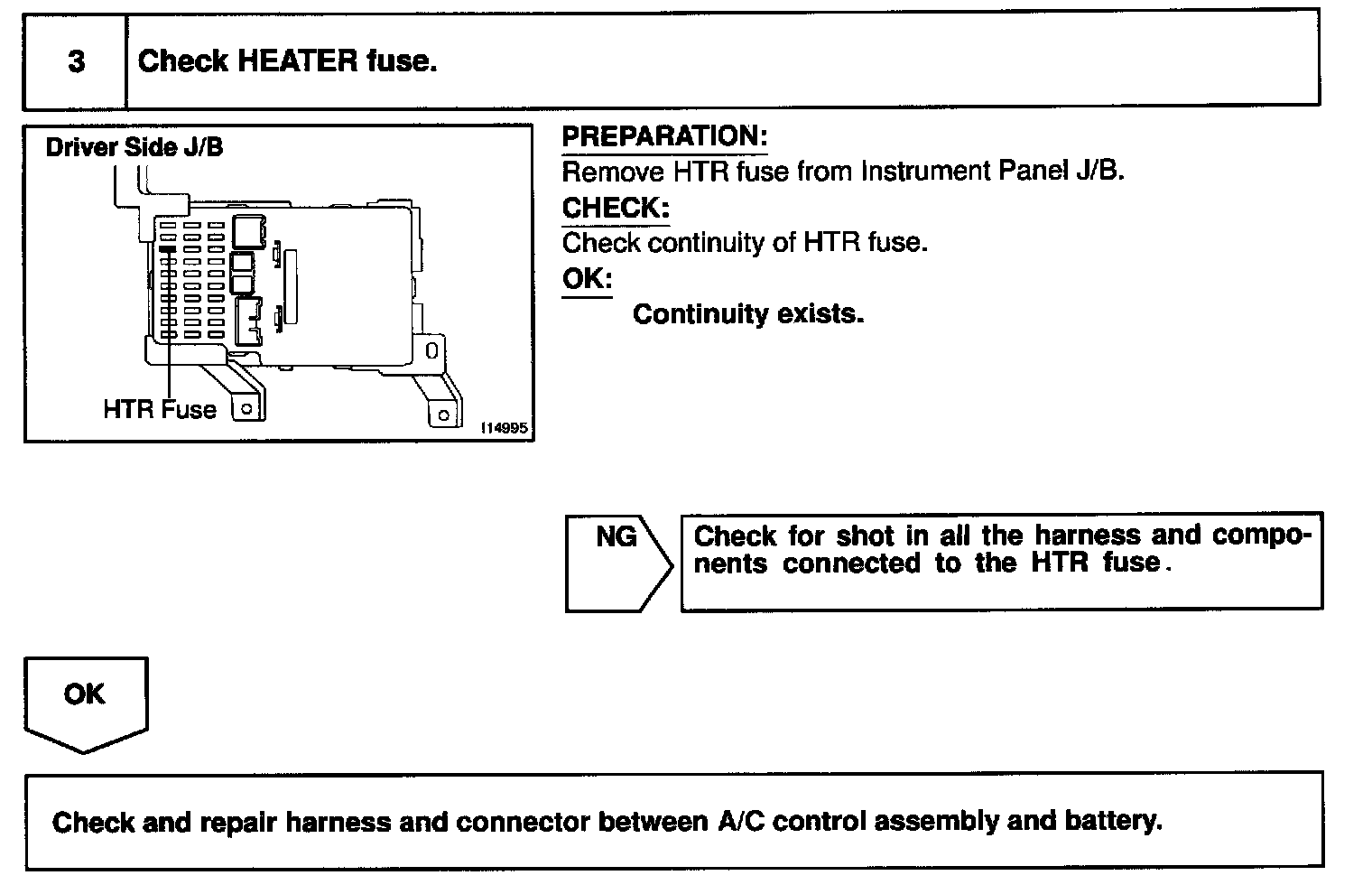 3 Check HEATER fuse.

Driver Side J/B

HTR Fuse

I14995

PREPARATION:
Remove HTR fuse from Instrument Panel J/B.
CHECK:
Check continuity of HTR fuse.
OK:
Continuity exists.

NG

Check for shot in all the harness and components connected to the HTR fuse.

OK

Check and repair harness and connector between A/C control assembly and battery.