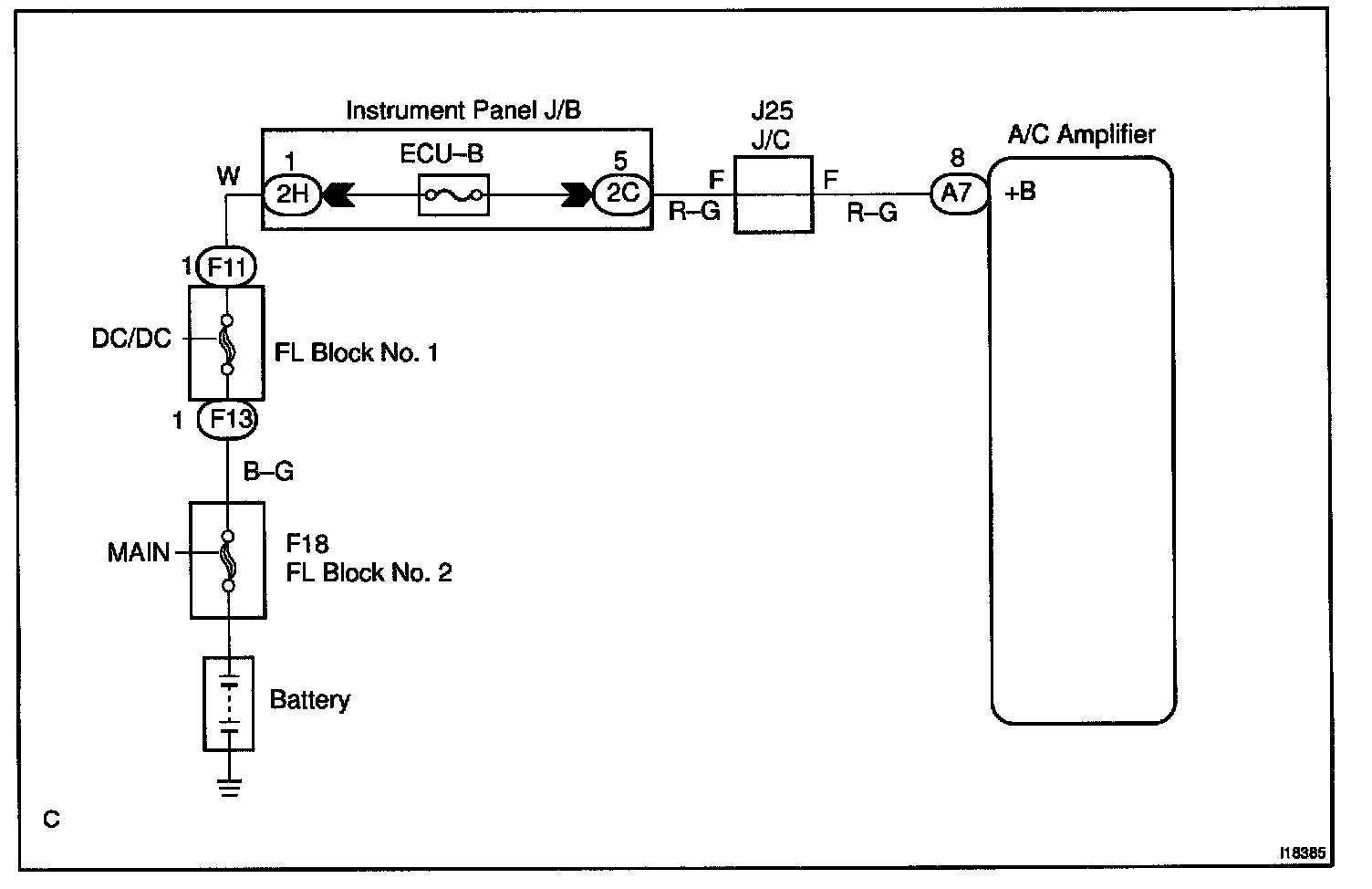 Instrument Panel J/B

J25
J/C

A/C Amplifier

W
1
2H
ECU–B
5
2C
F
R–G
F
R–G
8
A7
+B

1 F11
DC/DC
FL Block No. 1
1 F13
B–G
MAIN
F18
FL Block No. 2
Battery

C

I18385