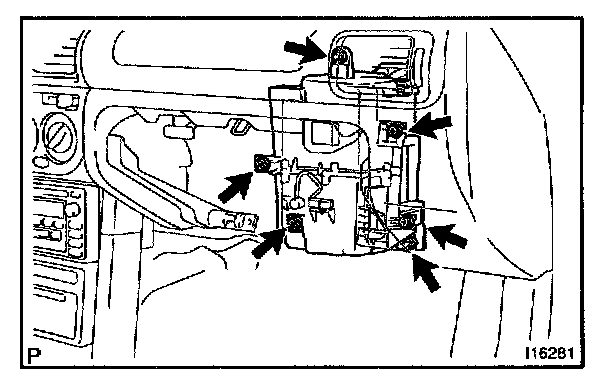 P

I16281