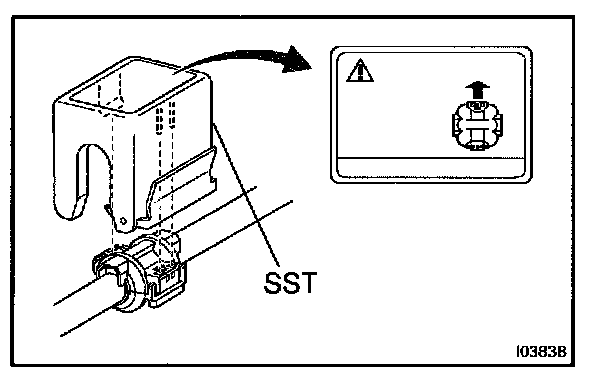 SST

I03838