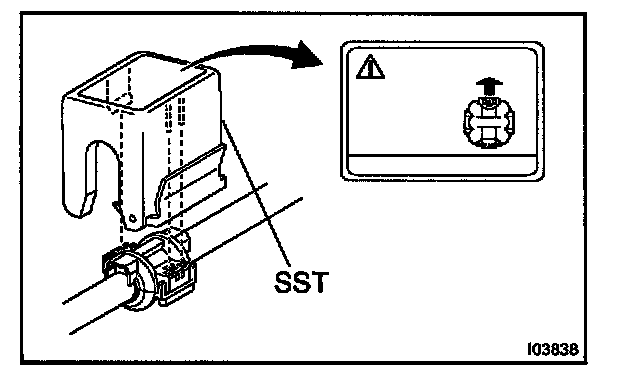 SST

I03838