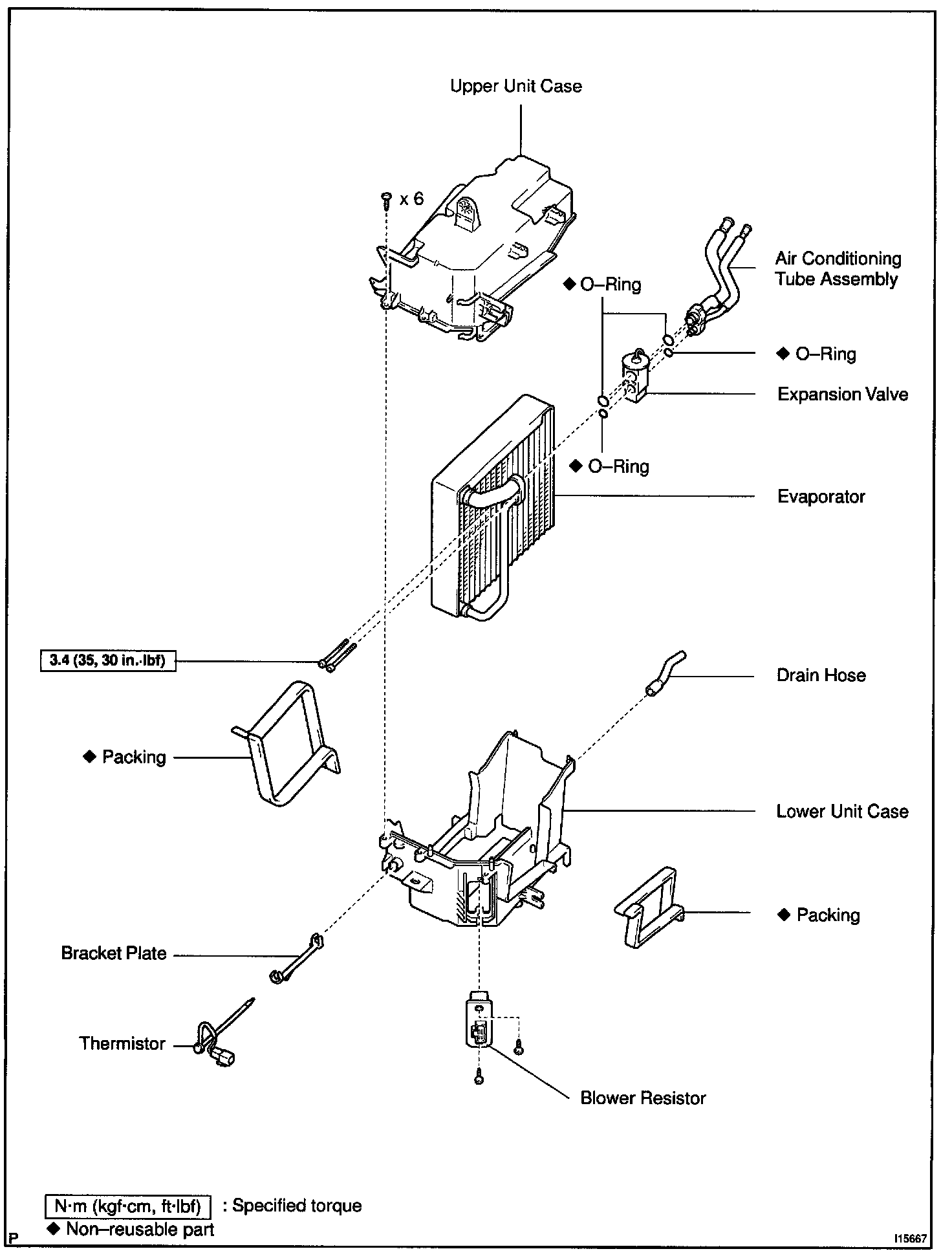 Upper Unit Case

x 6

Air Conditioning Tube Assembly

◆ O–Ring

◆ O–Ring

Expansion Valve

◆ O–Ring

Evaporator

3.4 (35, 30 in.·lbf)

Drain Hose

◆ Packing

Lower Unit Case

◆ Packing

Bracket Plate

Thermistor

Blower Resistor

N·m (kgf·cm, ft·lbf) : Specified torque
◆ Non–reusable part

P

I15667