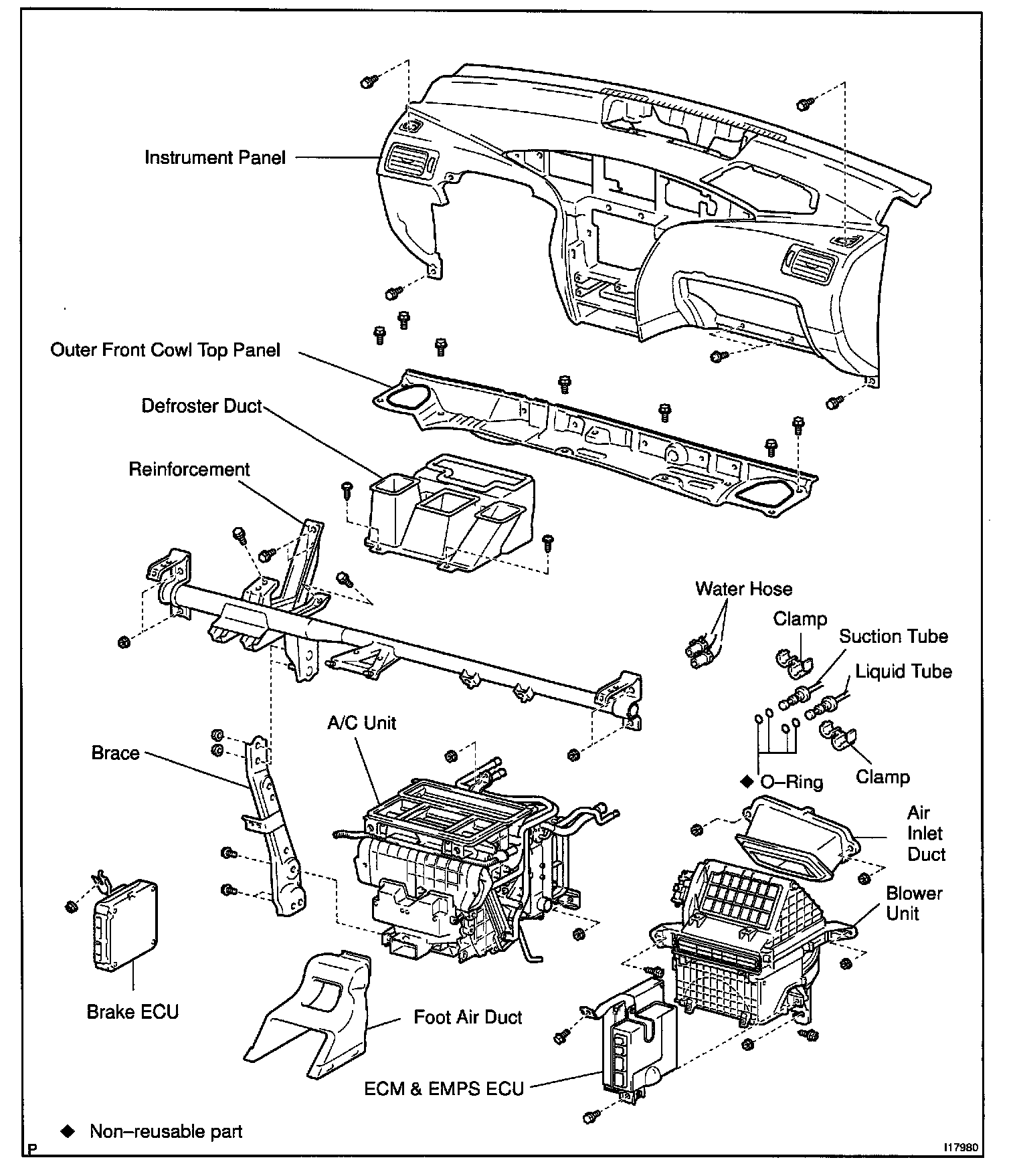 Instrument Panel

Outer Front Cowl Top Panel

Defroster Duct

Reinforcement

Water Hose

Clamp

Suction Tube

Liquid Tube

A/C Unit

Brace

◆ O–Ring

Clamp

Air Inlet Duct

Blower Unit

Brake ECU

Foot Air Duct

ECM & EMPS ECU

◆ Non–reusable part

P

I17980