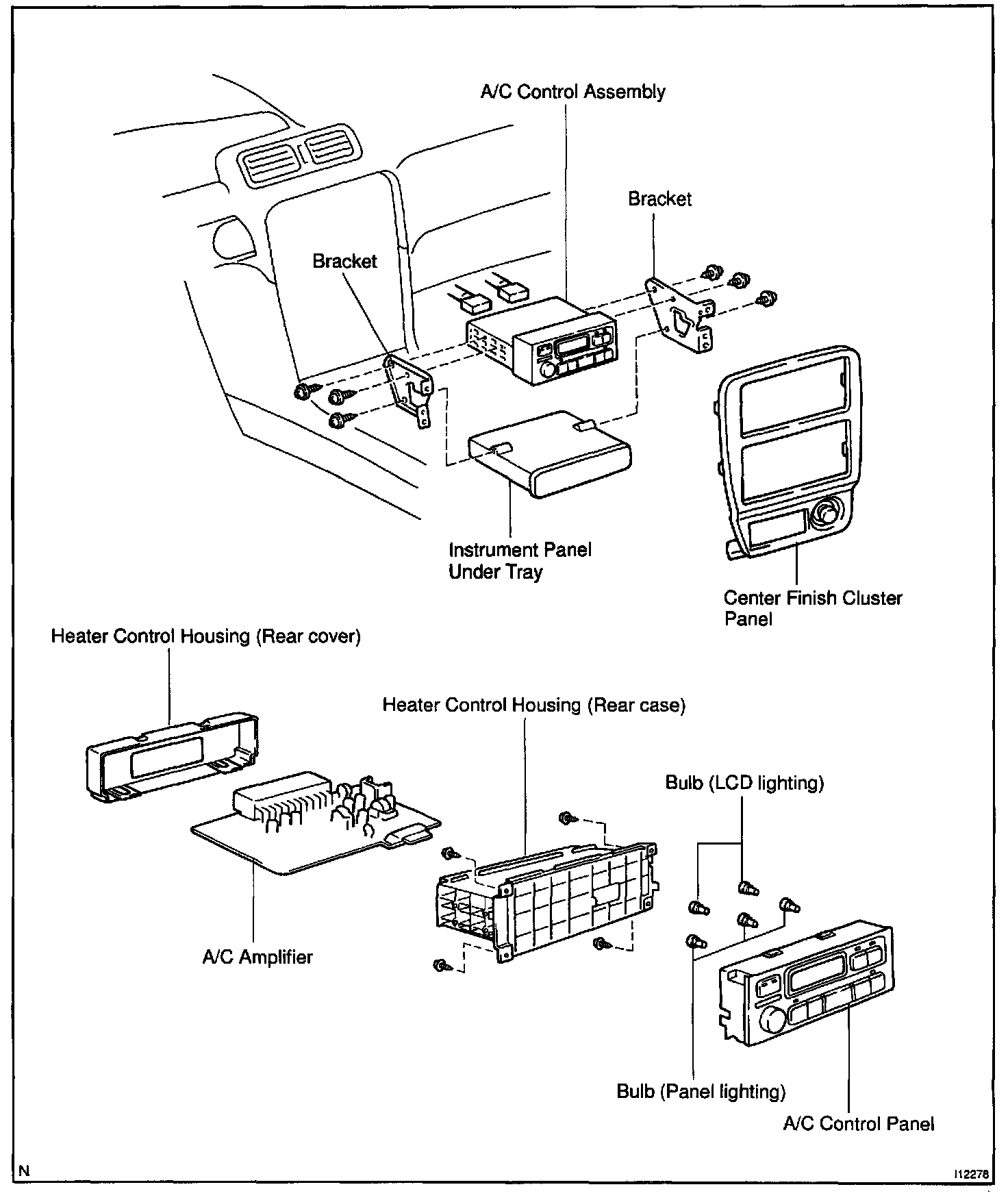 A/C Control Assembly

Bracket

Bracket

Instrument Panel Under Tray

Center Finish Cluster Panel

Heater Control Housing (Rear cover)

Heater Control Housing (Rear case)

Bulb (LCD lighting)

A/C Amplifier

Bulb (Panel lighting)

A/C Control Panel

N

I12278