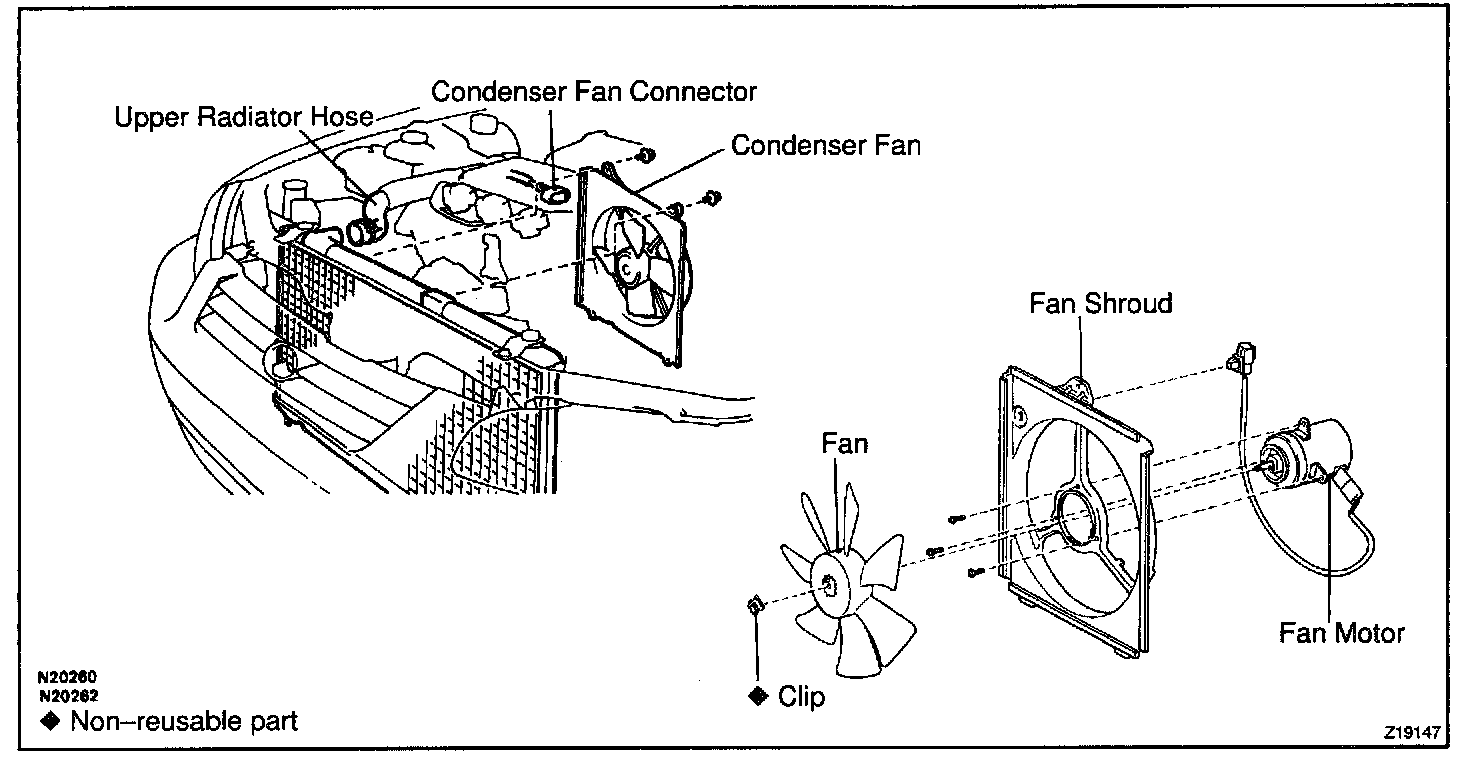 Condenser Fan Connector

Upper Radiator Hose

Condenser Fan

Fan Shroud

Fan

Fan Motor

◆ Clip

N20260
N20262

◆ Non–reusable part

Z19147