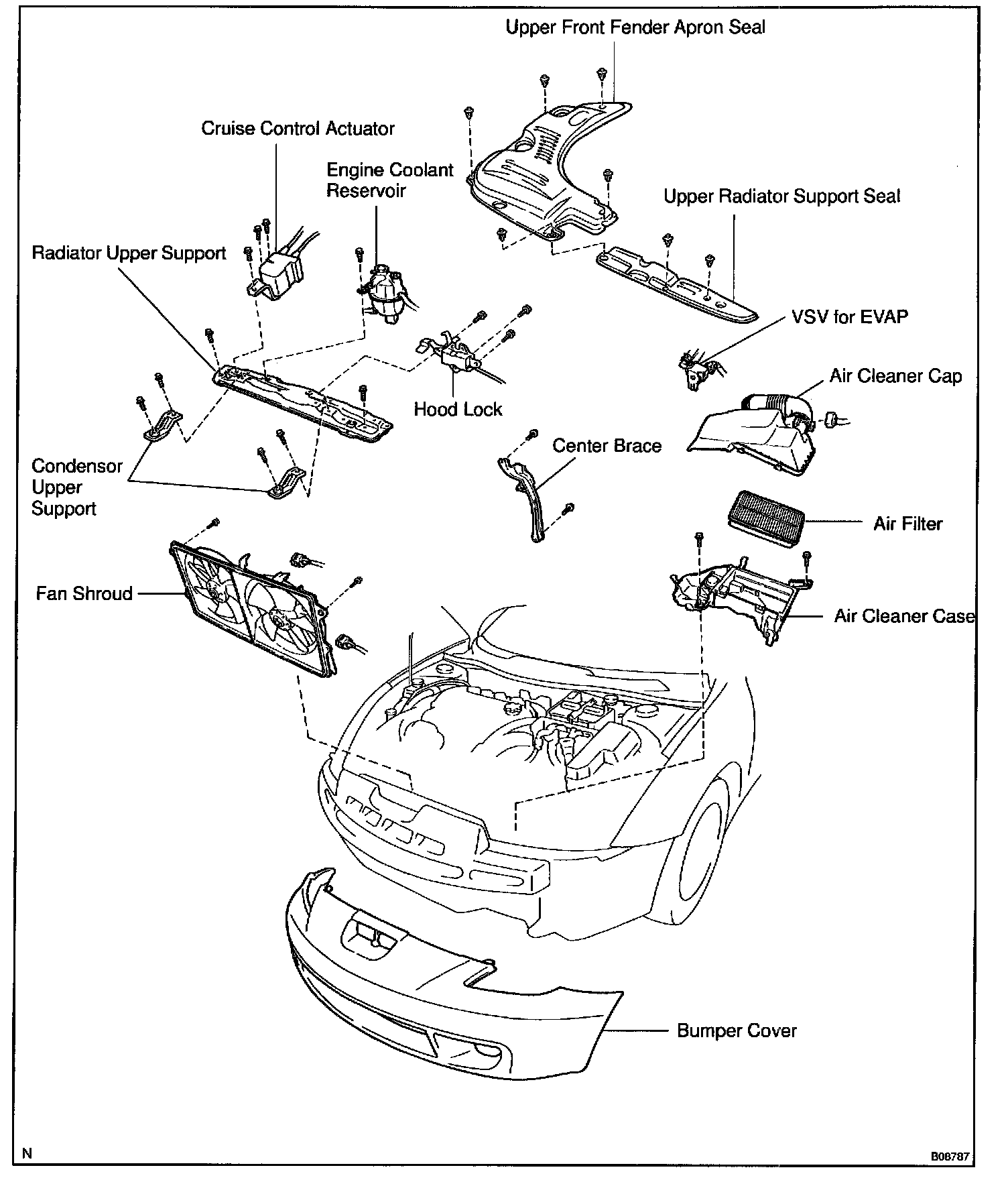 Upper Front Fender Apron Seal

Cruise Control Actuator

Engine Coolant Reservoir

Upper Radiator Support Seal

Radiator Upper Support

VSV for EVAP

Air Cleaner Cap

Hood Lock

Center Brace

Condensor Upper Support

Air Filter

Fan Shroud

Air Cleaner Case

Bumper Cover

N

B08787