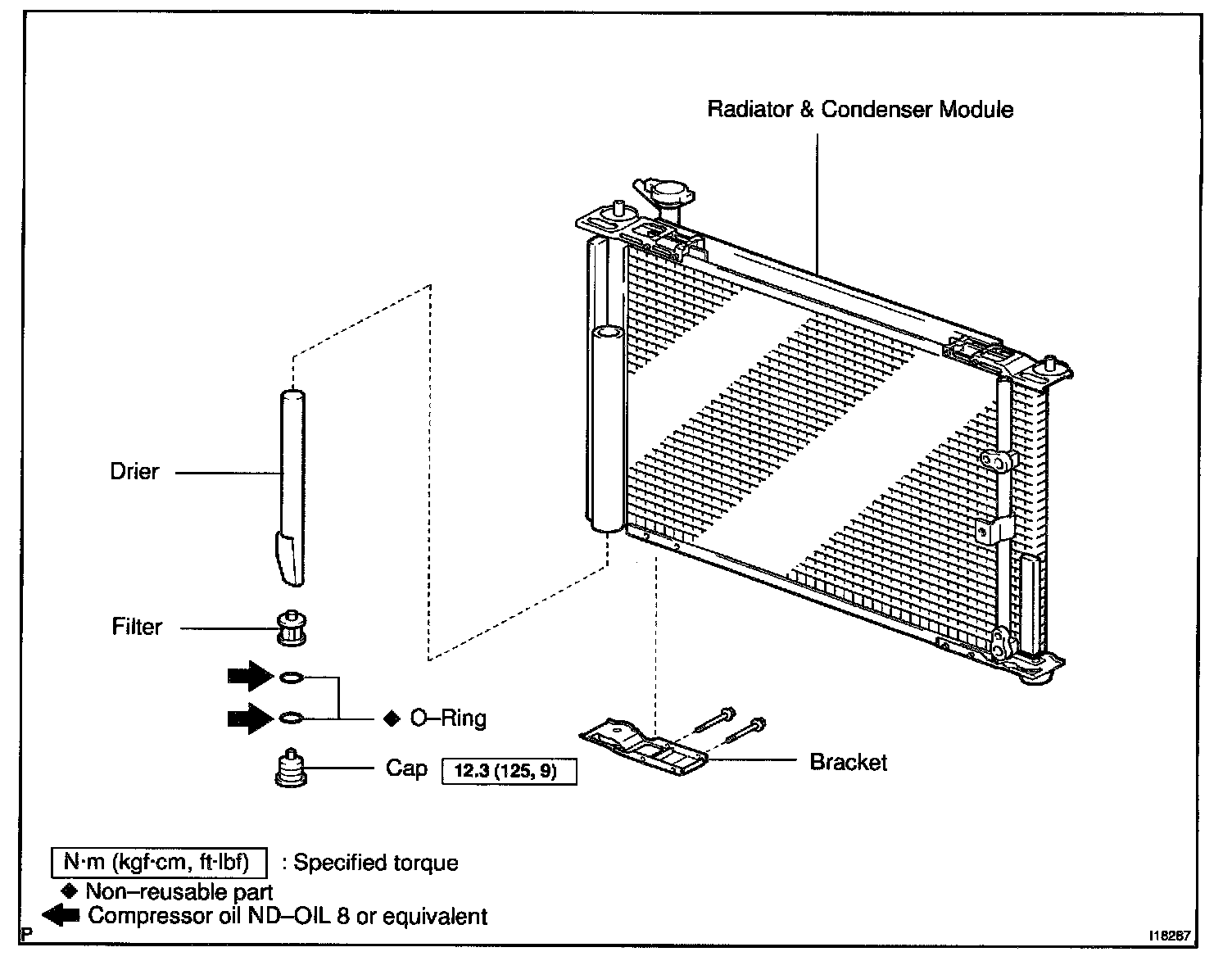 Radiator & Condenser Module

Drier

Filter

◆ O–Ring

Cap 12.3 (125, 9)

Bracket

N·m (kgf·cm, ft·lbf) : Specified torque
◆ Non–reusable part
Compressor oil ND–OIL 8 or equivalent

P

I18267