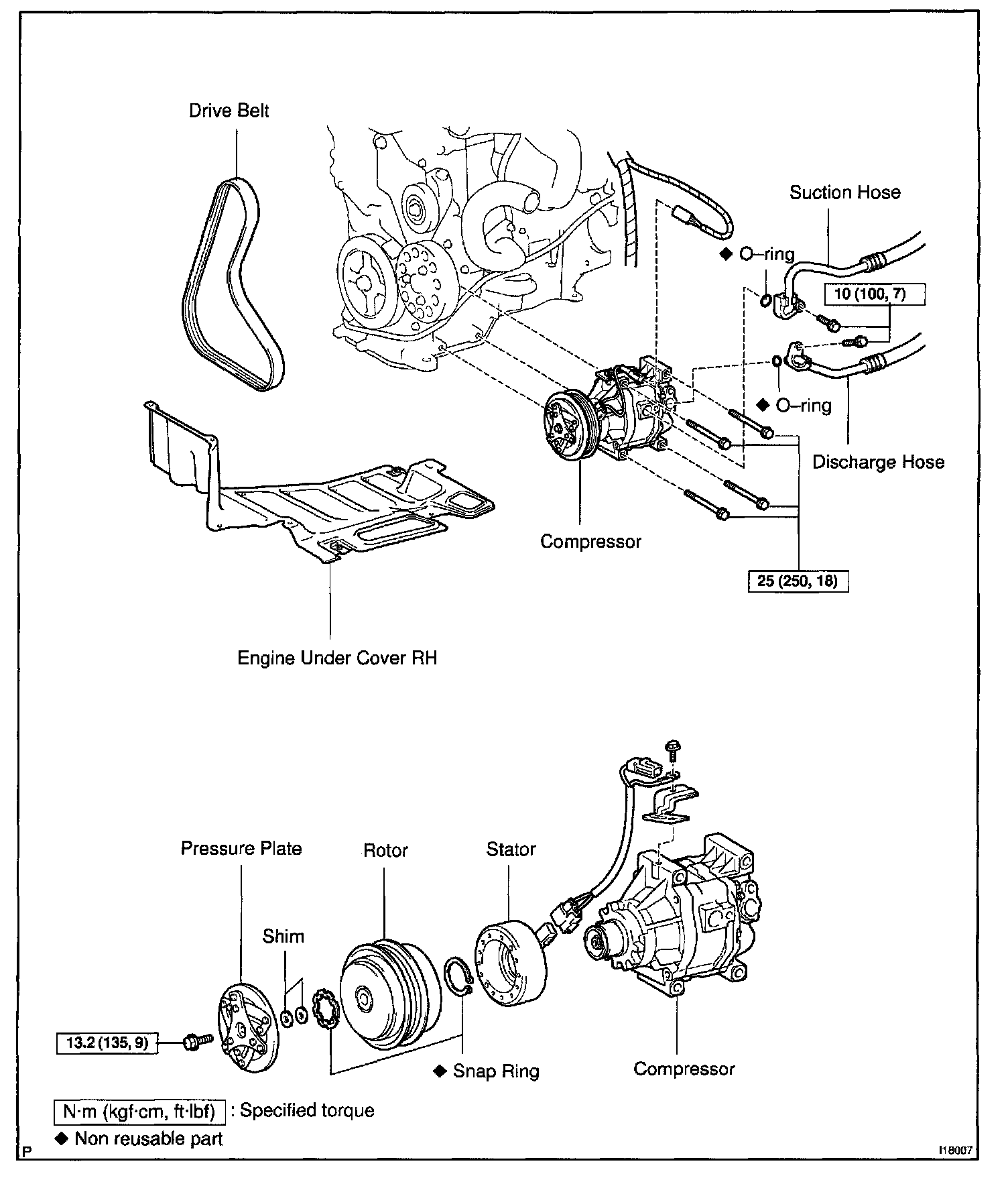 Drive Belt

Suction Hose

◆ O–ring

10 (100, 7)

◆ O–ring

Discharge Hose

Compressor

25 (250, 18)

Engine Under Cover RH

Pressure Plate

Rotor

Stator

Shim

13.2 (135, 9)

◆ Snap Ring

Compressor

N·m (kgf·cm, ft·lbf) : Specified torque

◆ Non reusable part

P

I18007