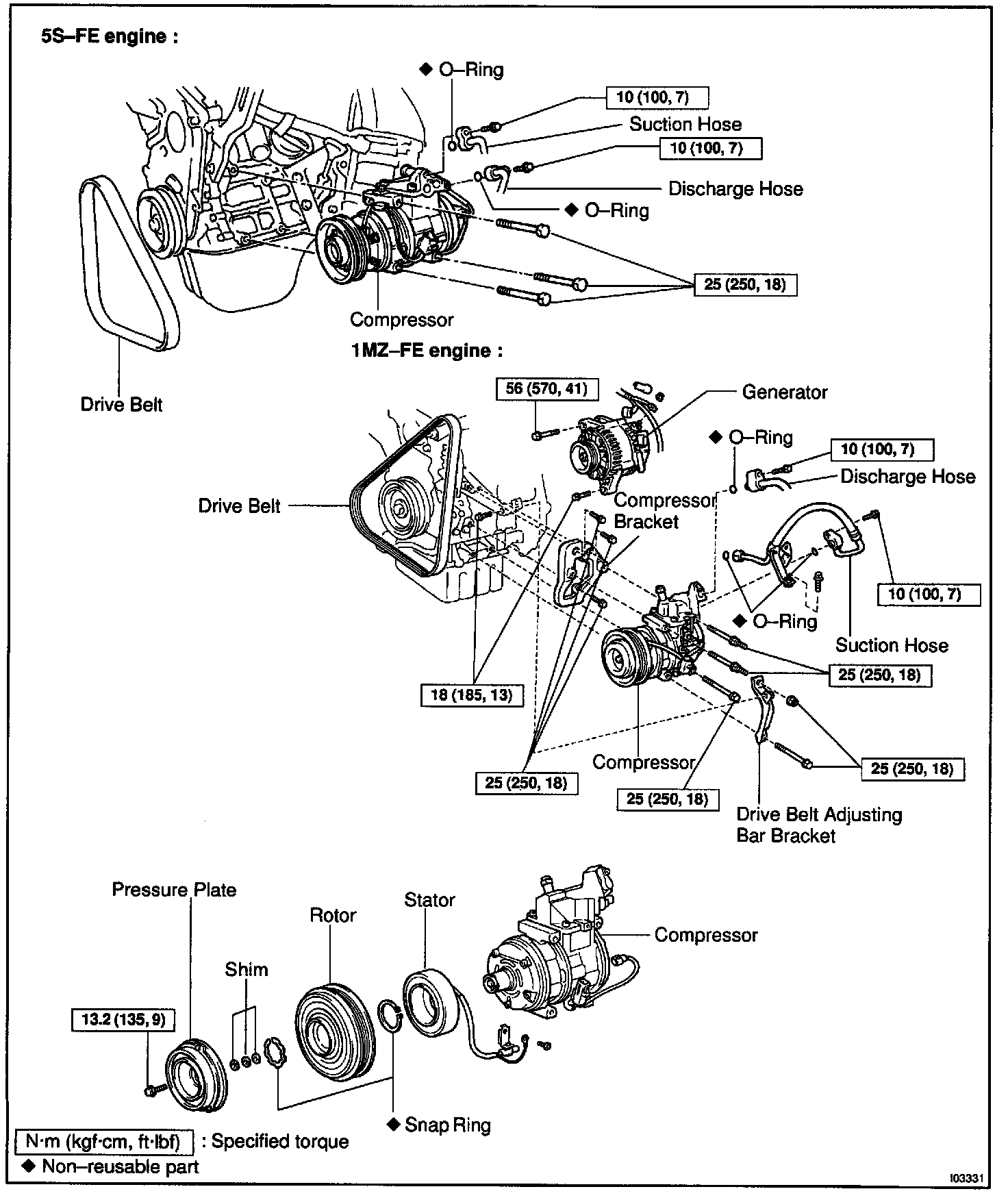 5S–FE engine :

◆ O–Ring
10 (100, 7)
Suction Hose
10 (100, 7)
Discharge Hose
◆ O–Ring
25 (250, 18)
Compressor
Drive Belt

1MZ–FE engine :

56 (570, 41)
Generator
◆ O–Ring
10 (100, 7)
Discharge Hose
Drive Belt
Compressor Bracket
10 (100, 7)
◆ O–Ring
Suction Hose
25 (250, 18)
18 (185, 13)
Compressor
25 (250, 18)
25 (250, 18)
25 (250, 18)
Drive Belt Adjusting Bar Bracket

Pressure Plate
Rotor
Stator
Compressor
Shim
13.2 (135, 9)
◆ Snap Ring

N·m (kgf·cm, ft·lbf) : Specified torque
◆ Non–reusable part

I03331