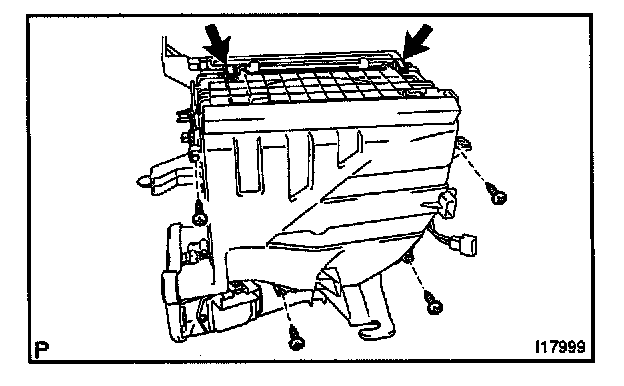 P

I17999