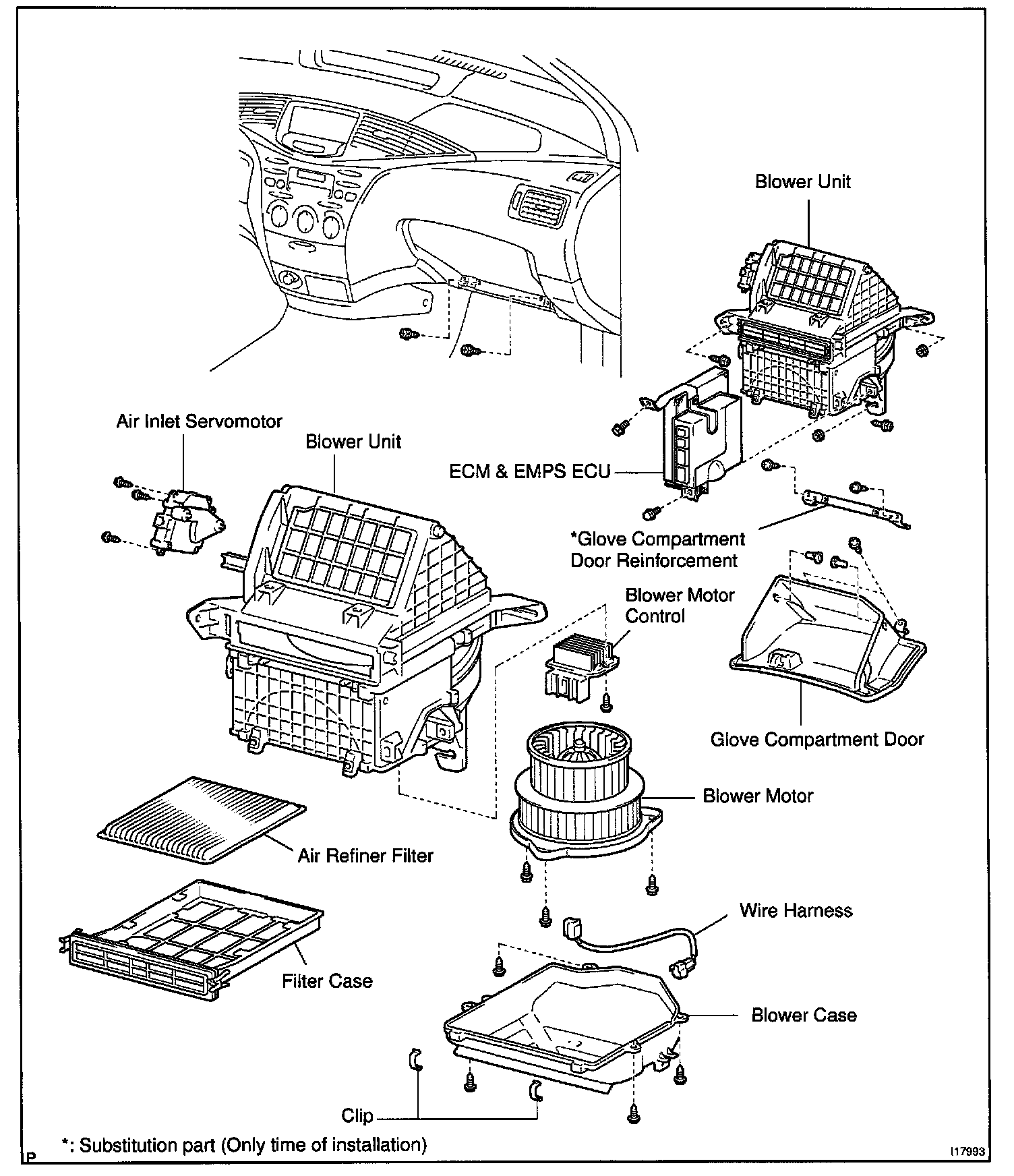 Blower Unit

Air Inlet Servomotor

Blower Unit

ECM & EMPS ECU

*Glove Compartment Door Reinforcement

Blower Motor Control

Glove Compartment Door

Blower Motor

Air Refiner Filter

Wire Harness

Filter Case

Blower Case

Clip

*: Substitution part (Only time of installation)

P

I17993