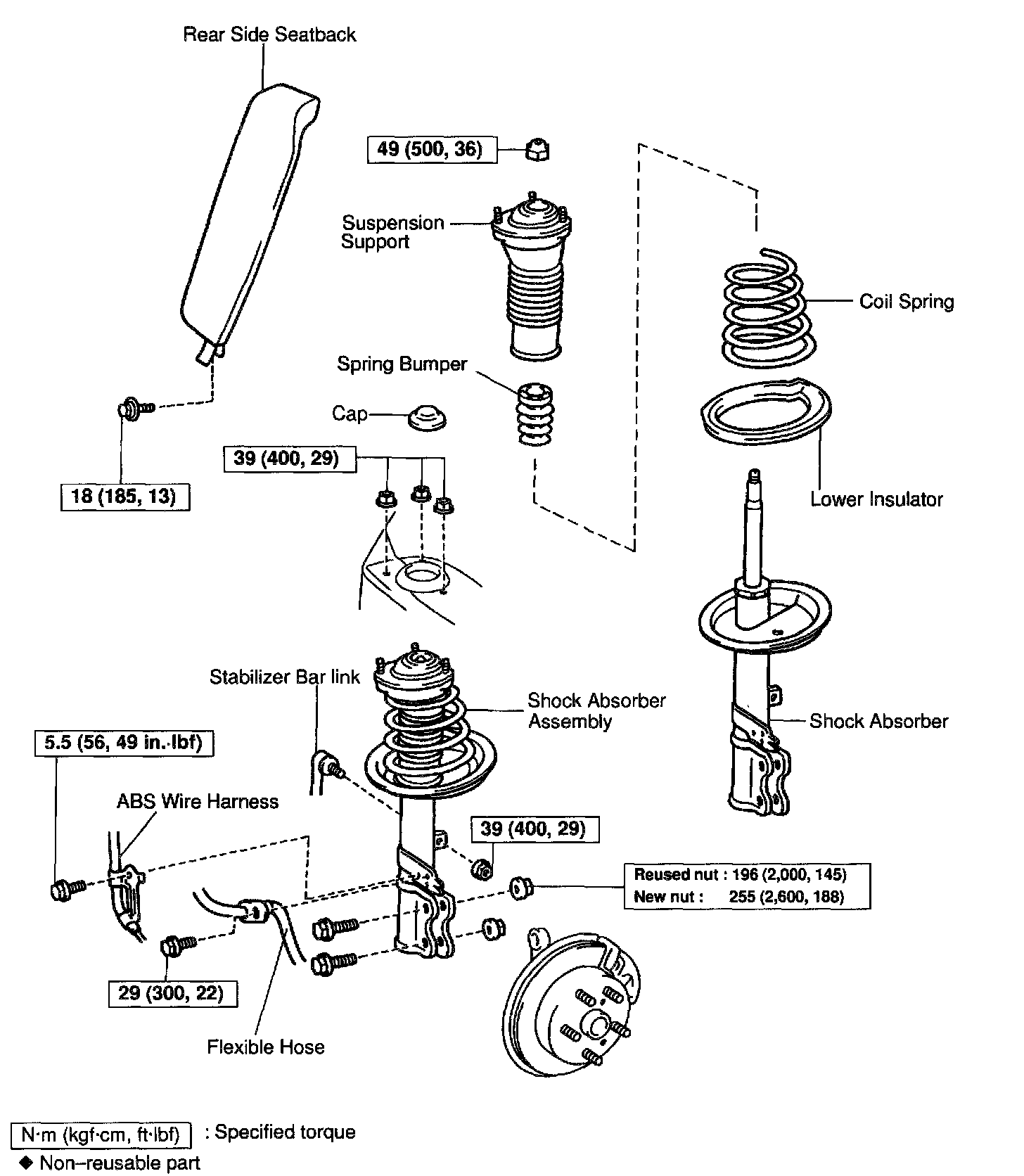 Rear Side Seatback

49 (500, 36)

Suspension Support

Coil Spring

Spring Bumper

Cap

39 (400, 29)

18 (185, 13)

Lower Insulator

Stabilizer Bar link

Shock Absorber Assembly

Shock Absorber

5.5 (56, 49 in.·lbf)

ABS Wire Harness

39 (400, 29)

Reused nut : 196 (2,000, 145)
New nut : 255 (2,600, 188)

29 (300, 22)

Flexible Hose

N·m (kgf·cm, ft·lbf) : Specified torque
◆ Non–reusable part