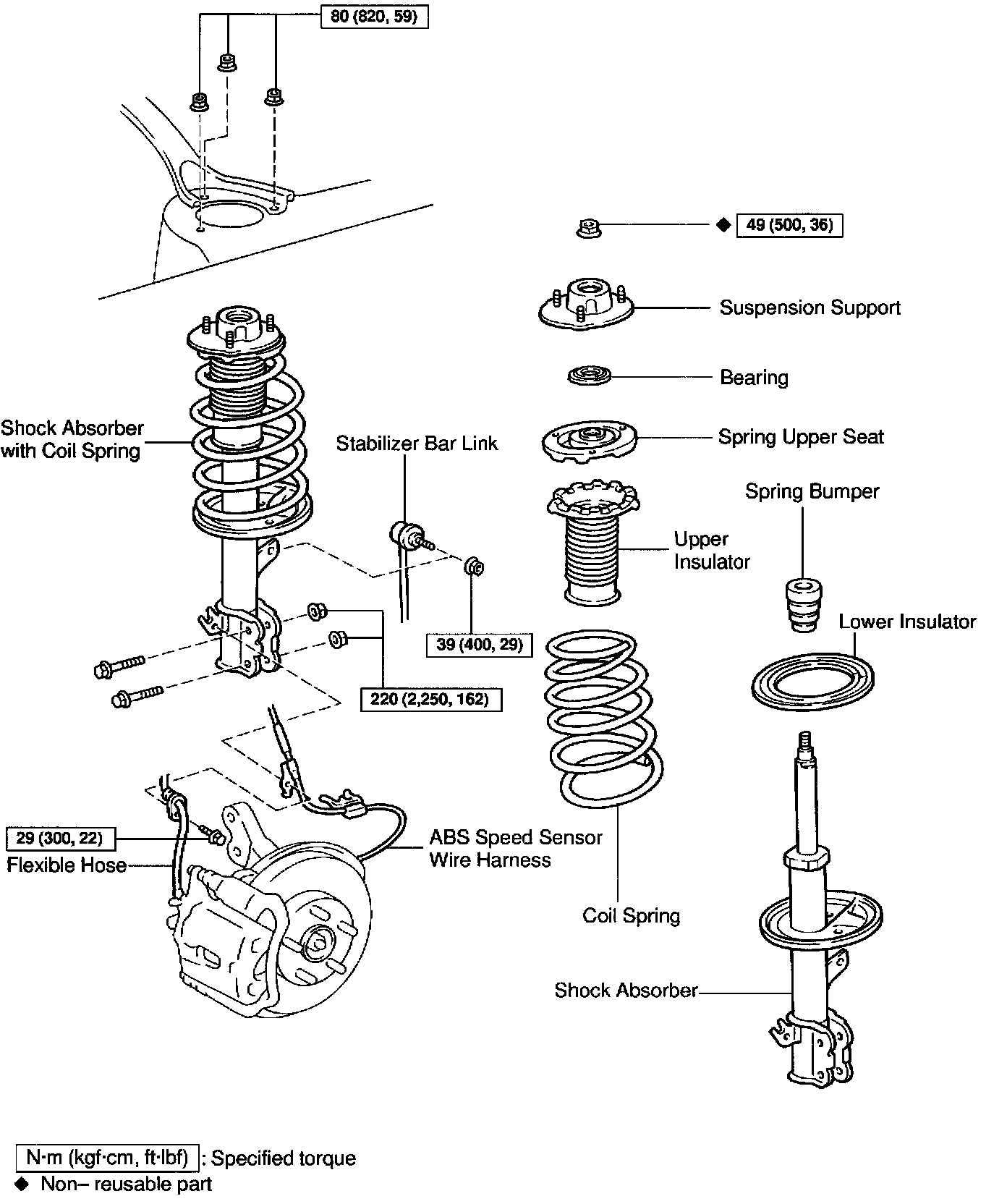 80 (820, 59)

◆ 49 (500, 36)

Suspension Support

Bearing

Spring Upper Seat

Shock Absorber with Coil Spring

Stabilizer Bar Link

Spring Bumper

Upper Insulator

Lower Insulator

39 (400, 29)

220 (2,250, 162)

29 (300, 22)

Flexible Hose

ABS Speed Sensor Wire Harness

Coil Spring

Shock Absorber

N·m (kgf·cm, ft·lbf) : Specified torque

◆ Non– reusable part