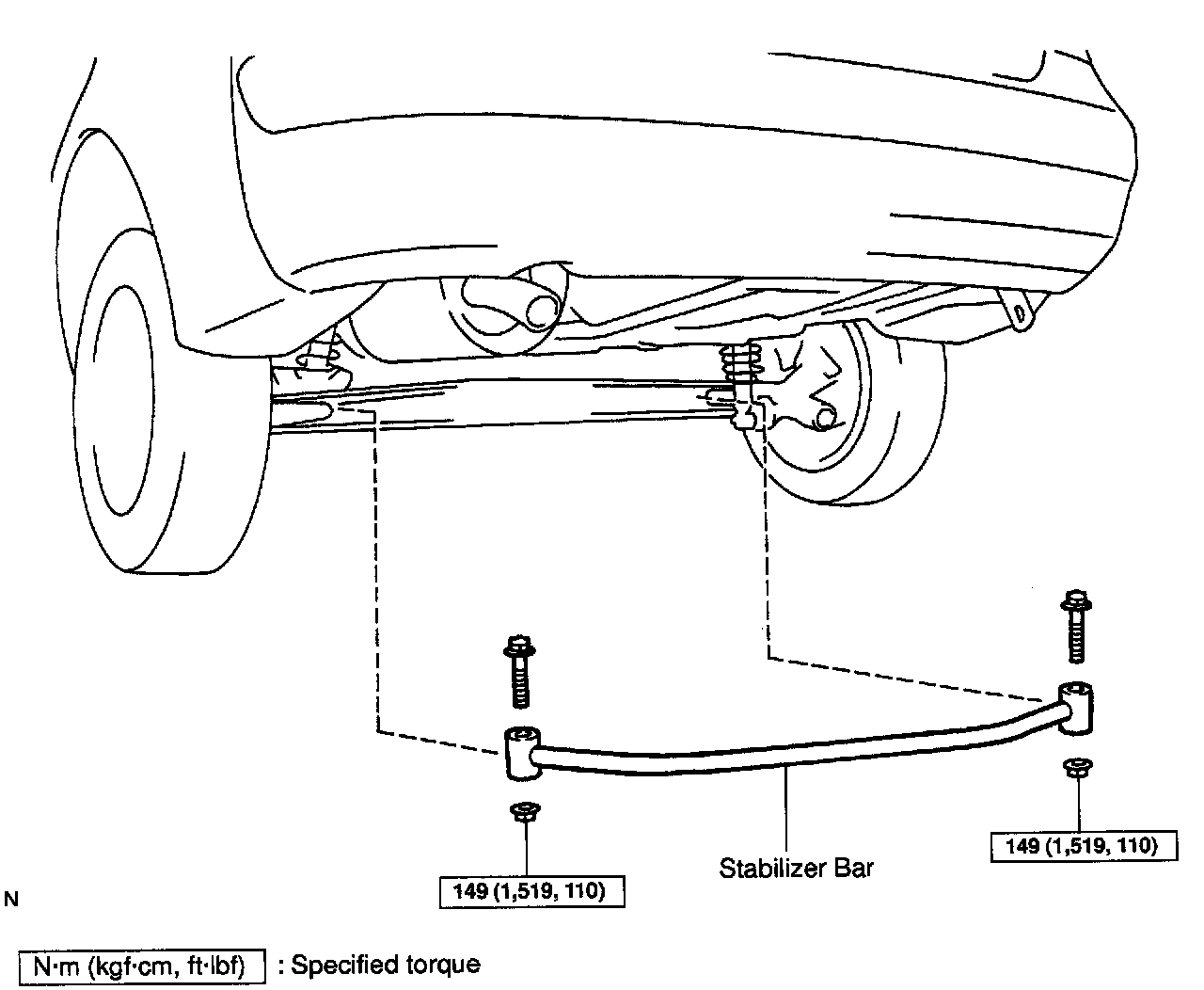 149 (1,519, 110)

Stabilizer Bar

149 (1,519, 110)

N

N·m (kgf·cm, ft·lbf) : Specified torque