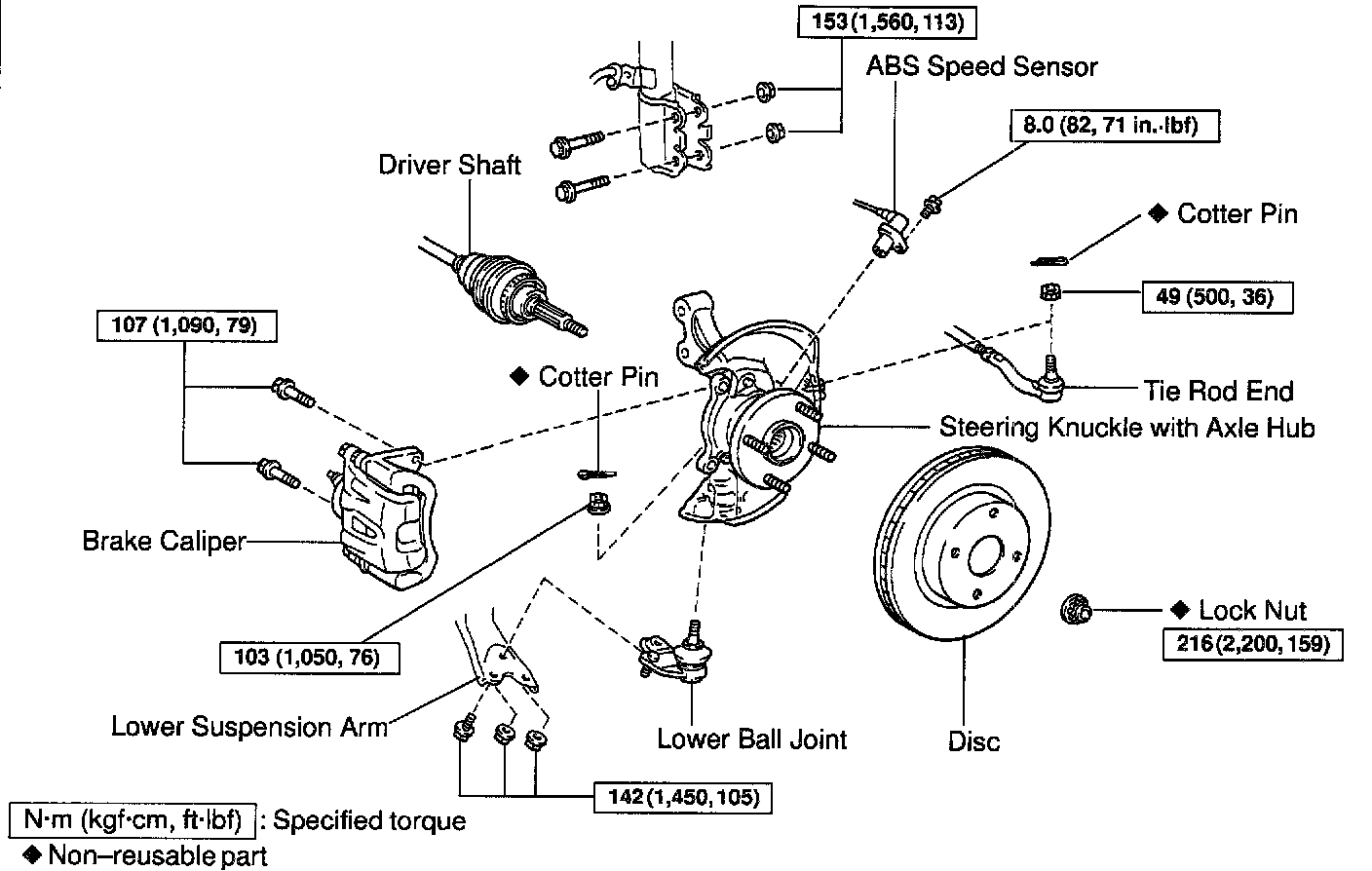 153 (1,560, 113)

ABS Speed Sensor

8.0 (82, 71 in.·lbf)

Driver Shaft

◆ Cotter Pin

49 (500, 36)

107 (1,090, 79)

◆ Cotter Pin

Tie Rod End

Steering Knuckle with Axle Hub

Brake Caliper

◆ Lock Nut

216 (2,200, 159)

103 (1,050, 76)

Lower Suspension Arm

Lower Ball Joint

Disc

142 (1,450, 105)

N·m (kgf·cm, ft·lbf) : Specified torque

◆ Non–reusable part