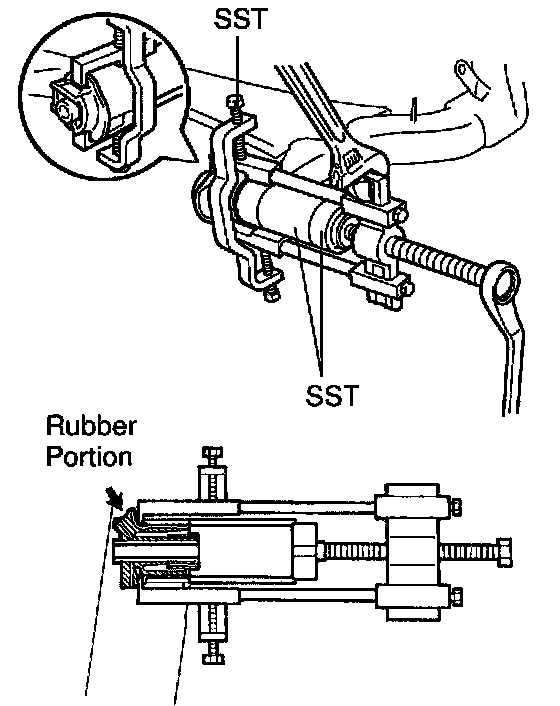 SST

SST

Rubber Portion