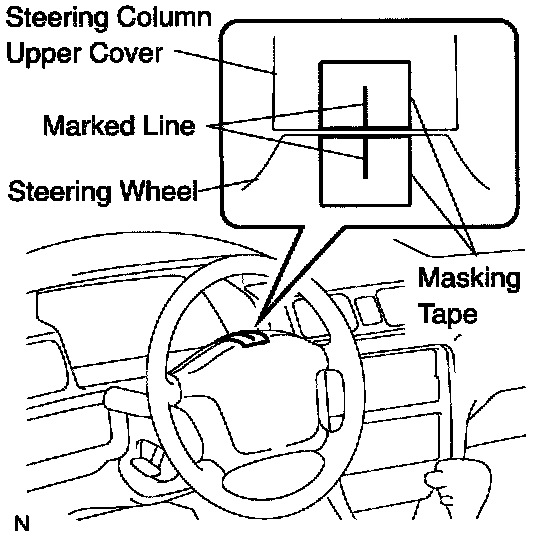 Steering Column Upper Cover

Marked Line

Steering Wheel

Masking Tape

N