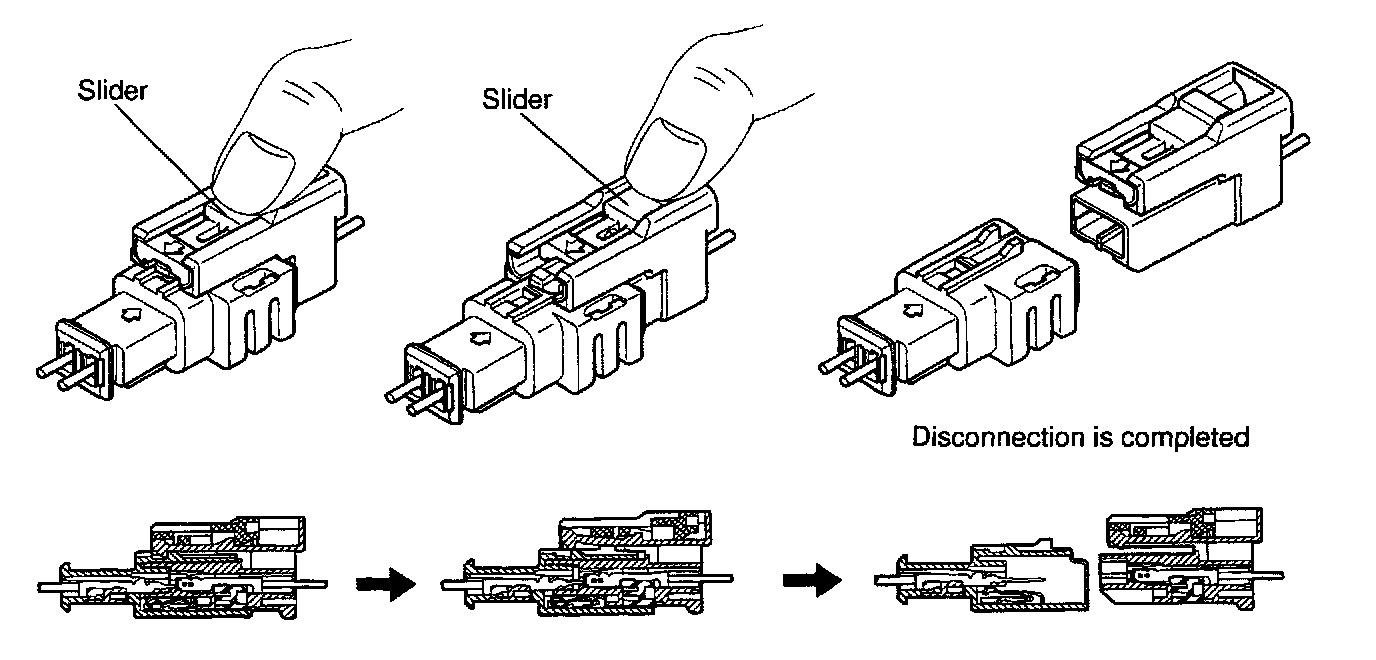 Slider

Slider

Disconnection is completed