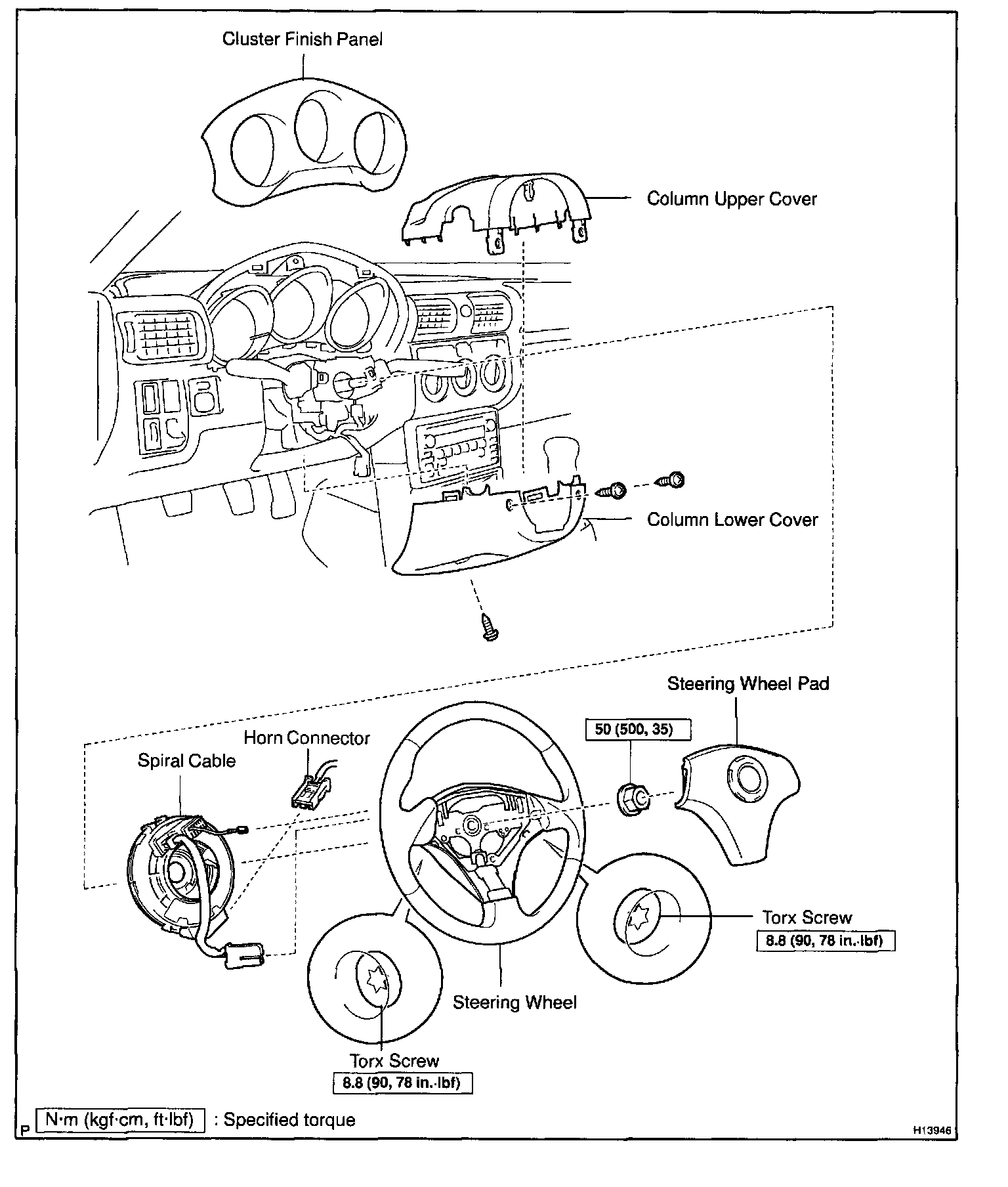 Cluster Finish Panel

Column Upper Cover

Column Lower Cover

Steering Wheel Pad

50 (500, 35)

Horn Connector

Spiral Cable

Torx Screw
8.8 (90, 78 in.·lbf)

Steering Wheel

Torx Screw
8.8 (90, 78 in.·lbf)

P N·m (kgf·cm, ft·lbf) : Specified torque

H13946