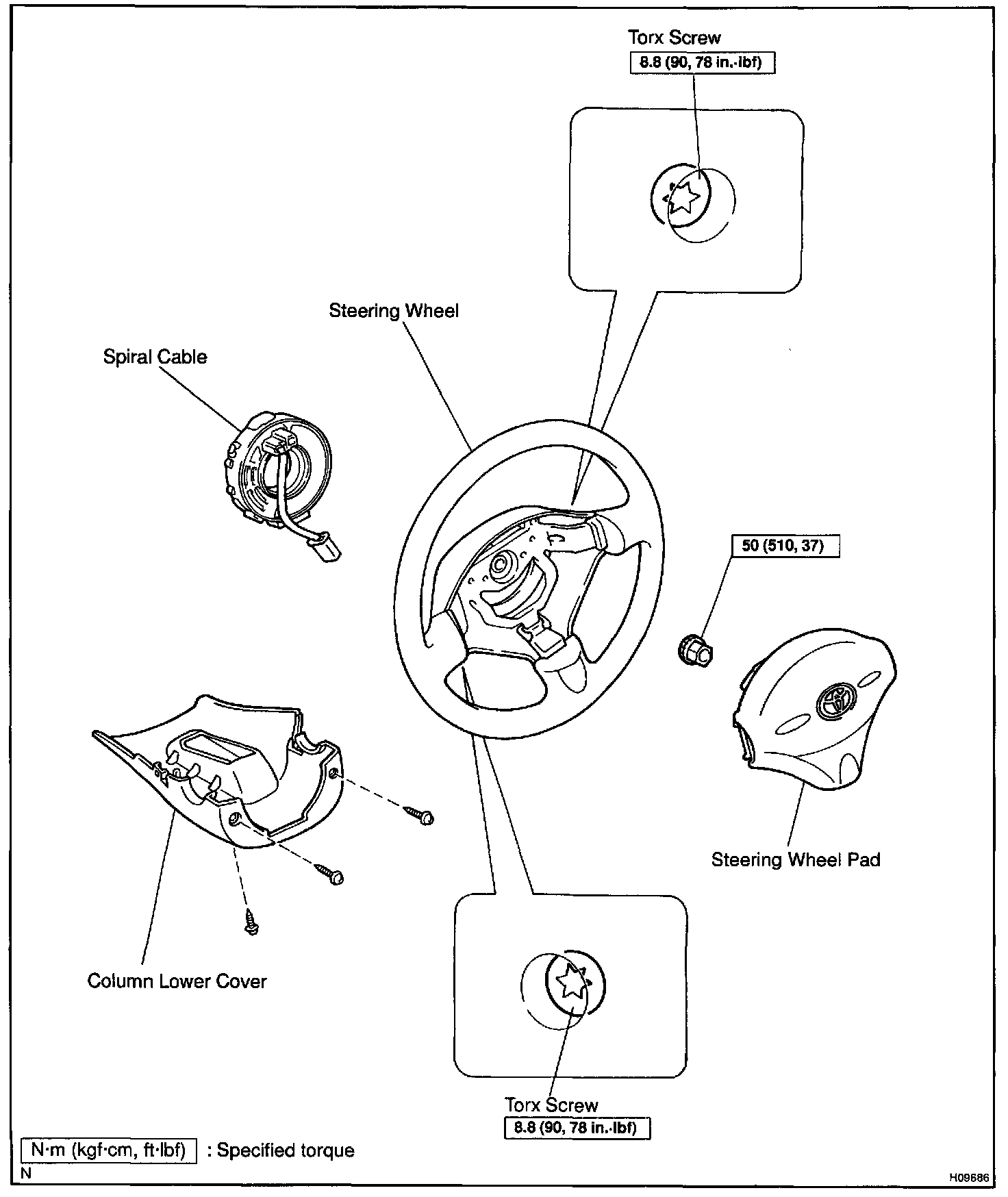 Torx Screw
8.8 (90, 78 in.·lbf)

Steering Wheel

Spiral Cable

50 (510, 37)

Steering Wheel Pad

Column Lower Cover

Torx Screw
8.8 (90, 78 in.·lbf)

N·m (kgf·cm, ft·lbf) : Specified torque

N

H09686