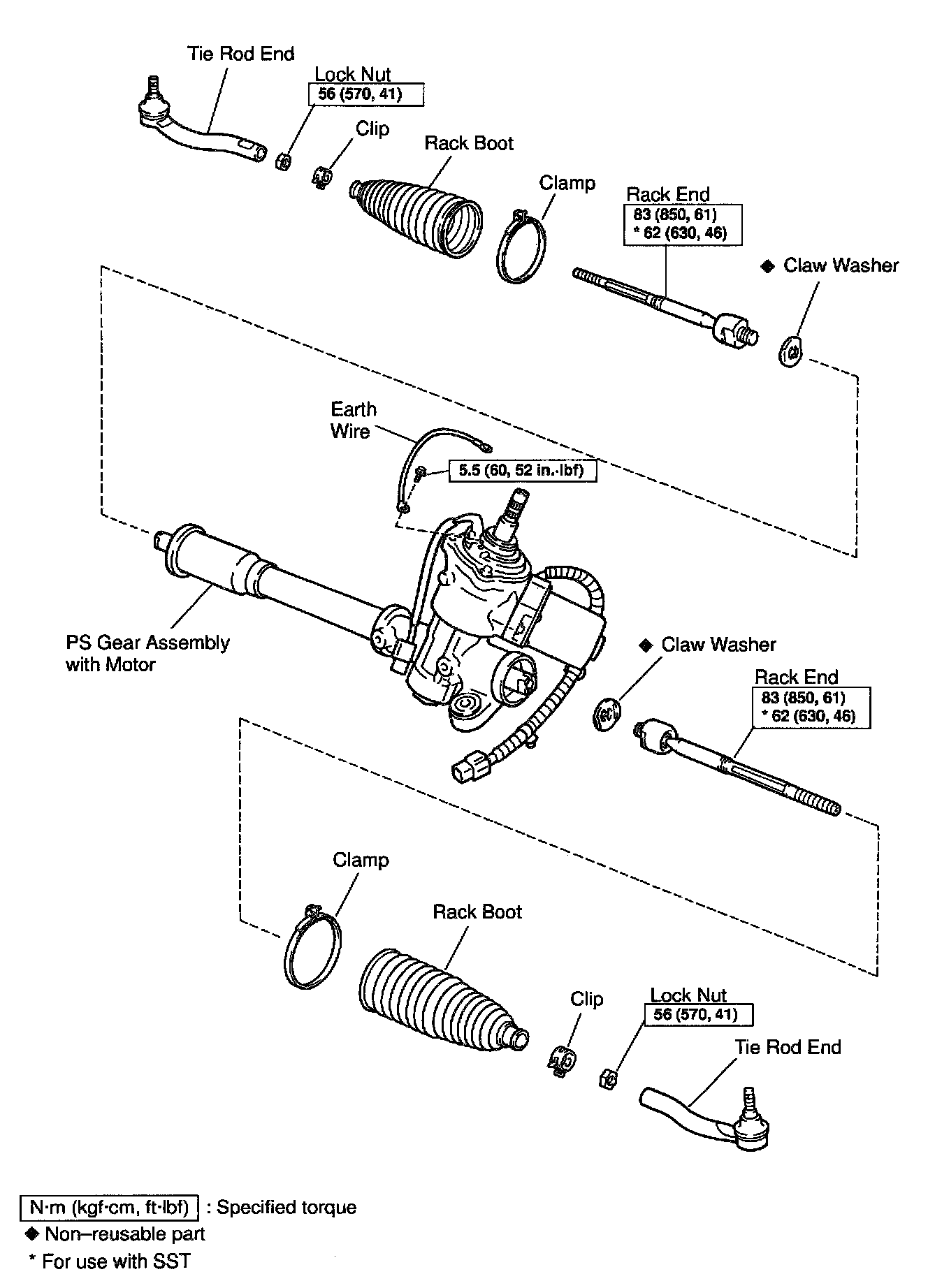 Tie Rod End

Lock Nut
56 (570, 41)

Clip

Rack Boot

Clamp

Rack End
83 (850, 61)
* 62 (630, 46)

◆ Claw Washer

Earth Wire

5.5 (60, 52 in.·lbf)

PS Gear Assembly with Motor

◆ Claw Washer

Rack End
83 (850, 61)
* 62 (630, 46)

Clamp

Rack Boot

Clip

Lock Nut
56 (570, 41)

Tie Rod End

N·m (kgf·cm, ft·lbf) : Specified torque
◆ Non–reusable part
* For use with SST