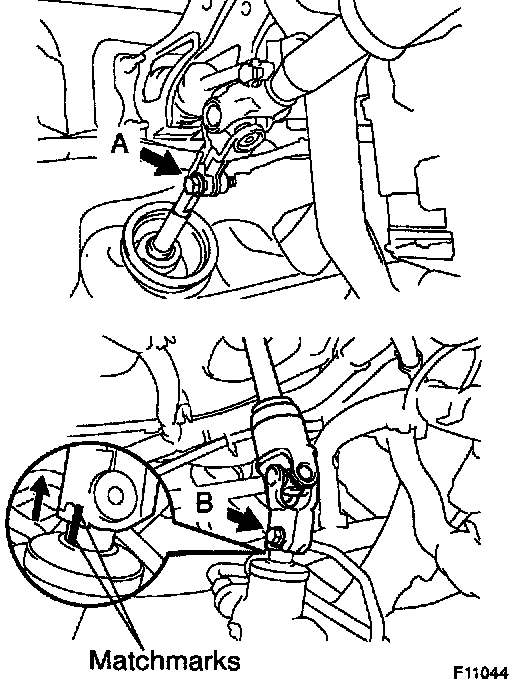 A

B

Matchmarks

F11044