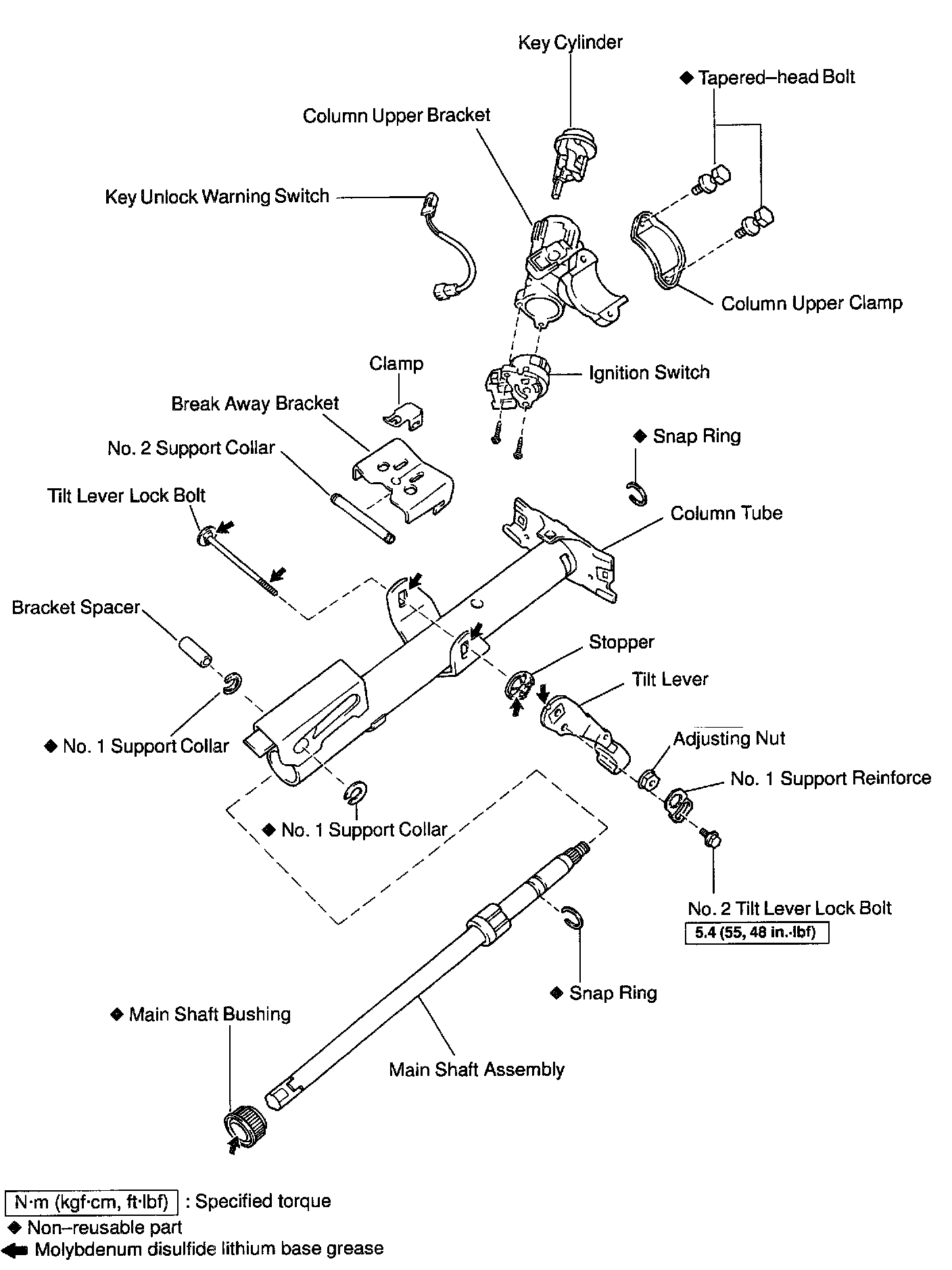 Key Cylinder

◆ Tapered–head Bolt

Column Upper Bracket

Key Unlock Warning Switch

Column Upper Clamp

Clamp

Ignition Switch

Break Away Bracket

◆ Snap Ring

No. 2 Support Collar

Tilt Lever Lock Bolt

Column Tube

Bracket Spacer

Stopper

Tilt Lever

Adjusting Nut

◆ No. 1 Support Collar

No. 1 Support Reinforce

◆ No. 1 Support Collar

No. 2 Tilt Lever Lock Bolt

5.4 (55, 48 in.·lbf)

◆ Snap Ring

◆ Main Shaft Bushing

Main Shaft Assembly

N·m (kgf·cm, ft·lbf) : Specified torque

◆ Non–reusable part

Molybdenum disulfide lithium base grease