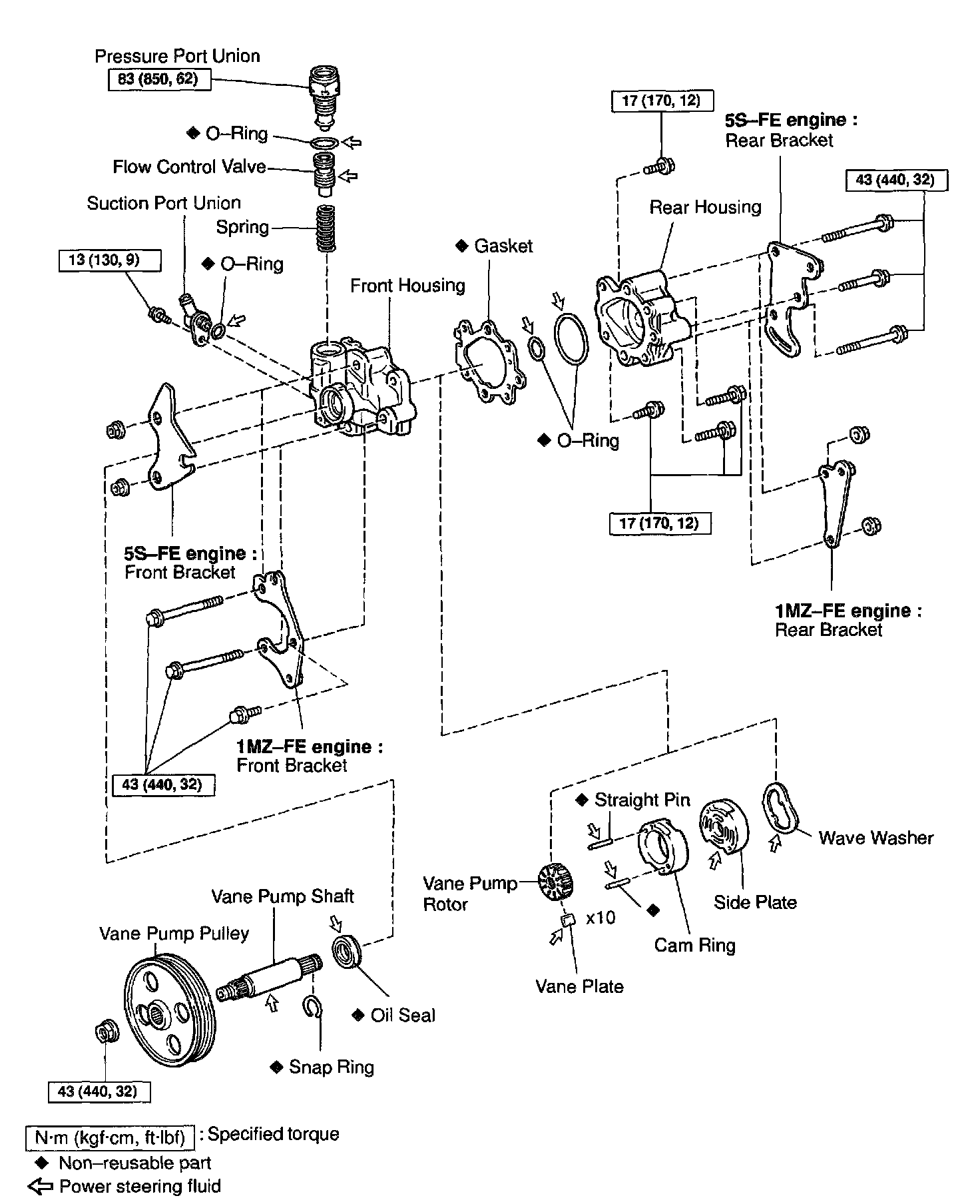 Pressure Port Union
83 (850, 62)
◆ O–Ring
Flow Control Valve
Suction Port Union
Spring
13 (130, 9)
◆ O–Ring
Front Housing
◆ Gasket
17 (170, 12)
5S–FE engine :
Rear Bracket
43 (440, 32)
Rear Housing
◆ O–Ring
17 (170, 12)
5S–FE engine :
Front Bracket
1MZ–FE engine :
Rear Bracket
1MZ–FE engine :
Front Bracket
43 (440, 32)
◆ Straight Pin
Wave Washer
Vane Pump Rotor
x10
◆
Side Plate
Cam Ring
Vane Plate
Vane Pump Shaft
Vane Pump Pulley
◆ Oil Seal
◆ Snap Ring
43 (440, 32)
N·m (kgf·cm, ft·lbf) : Specified torque
◆ Non–reusable part
⇦ Power steering fluid